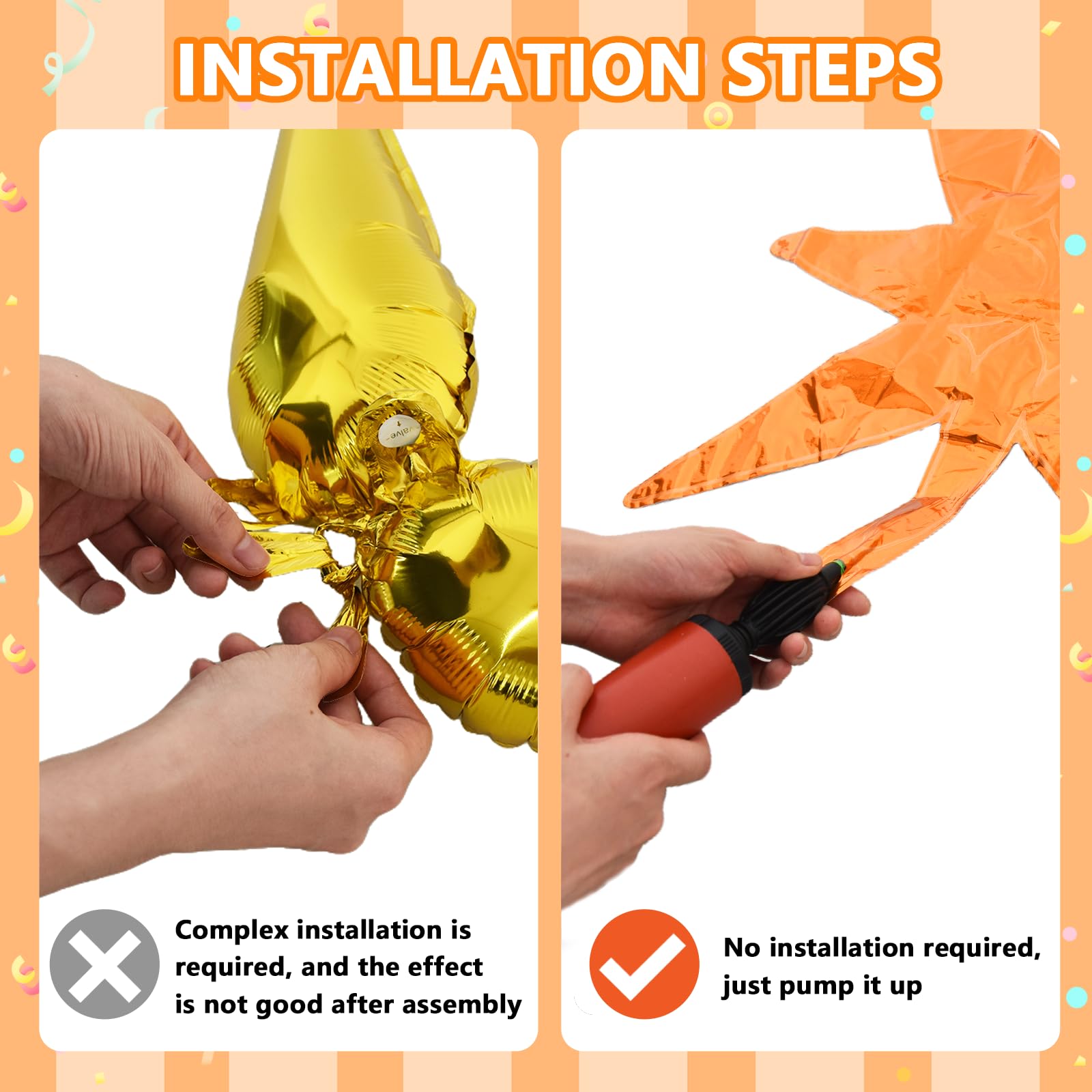 INSTALLATION STEPS

valve

Complex installation is required, and the effect is not good after assembly

No installation required, just pump it up