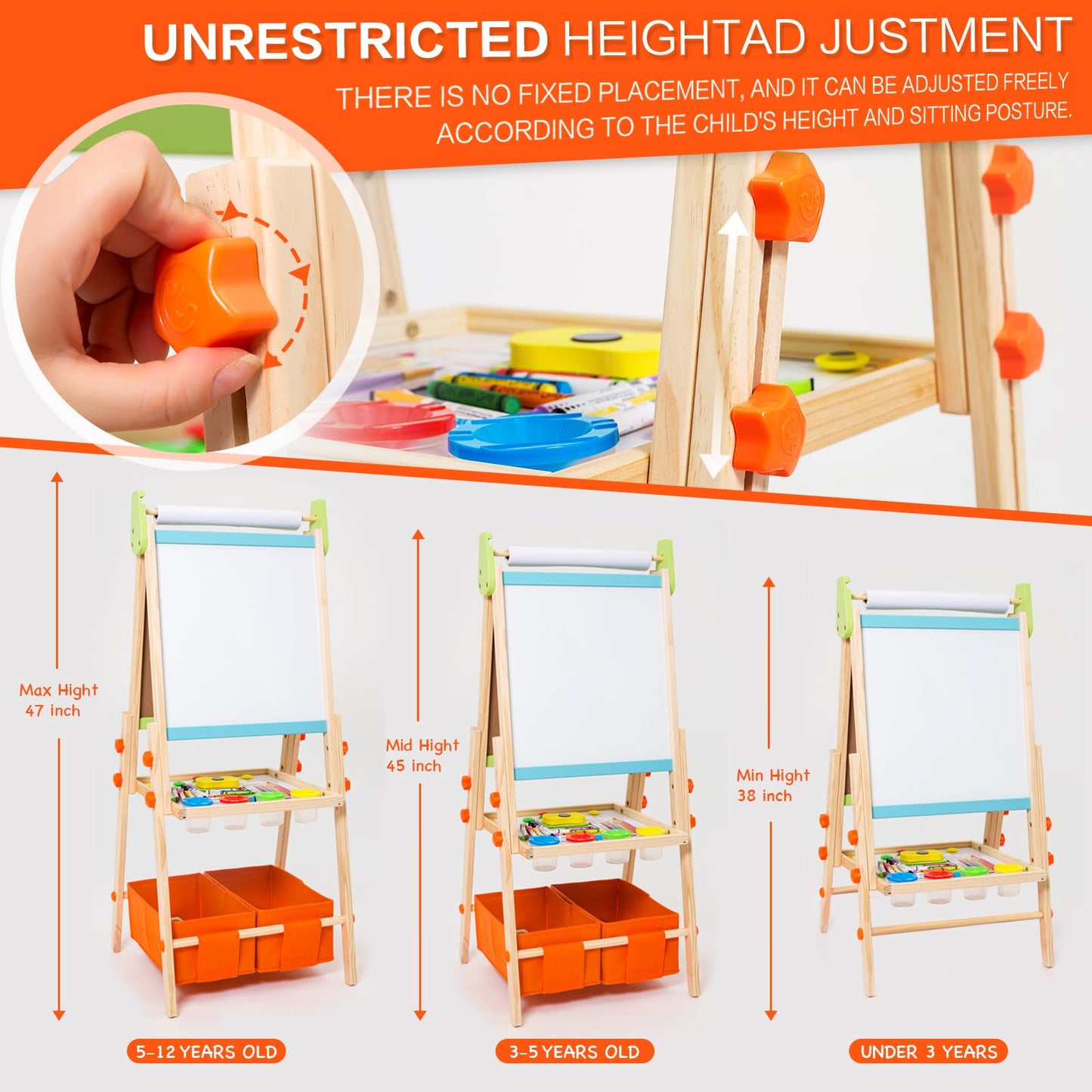 UNRESTRICTED HEIGHTAD JUSTMENT

THERE IS NO FIXED PLACEMENT, AND IT CAN BE ADJUSTED FREELY ACCORDING TO THE CHILD'S HEIGHT AND SITTING POSTURE.

Max Hight 47 inch

Mid Hight 45 inch

Min Hight 38 inch

5-12 YEARS OLD

3-5 YEARS OLD

UNDER 3 YEARS