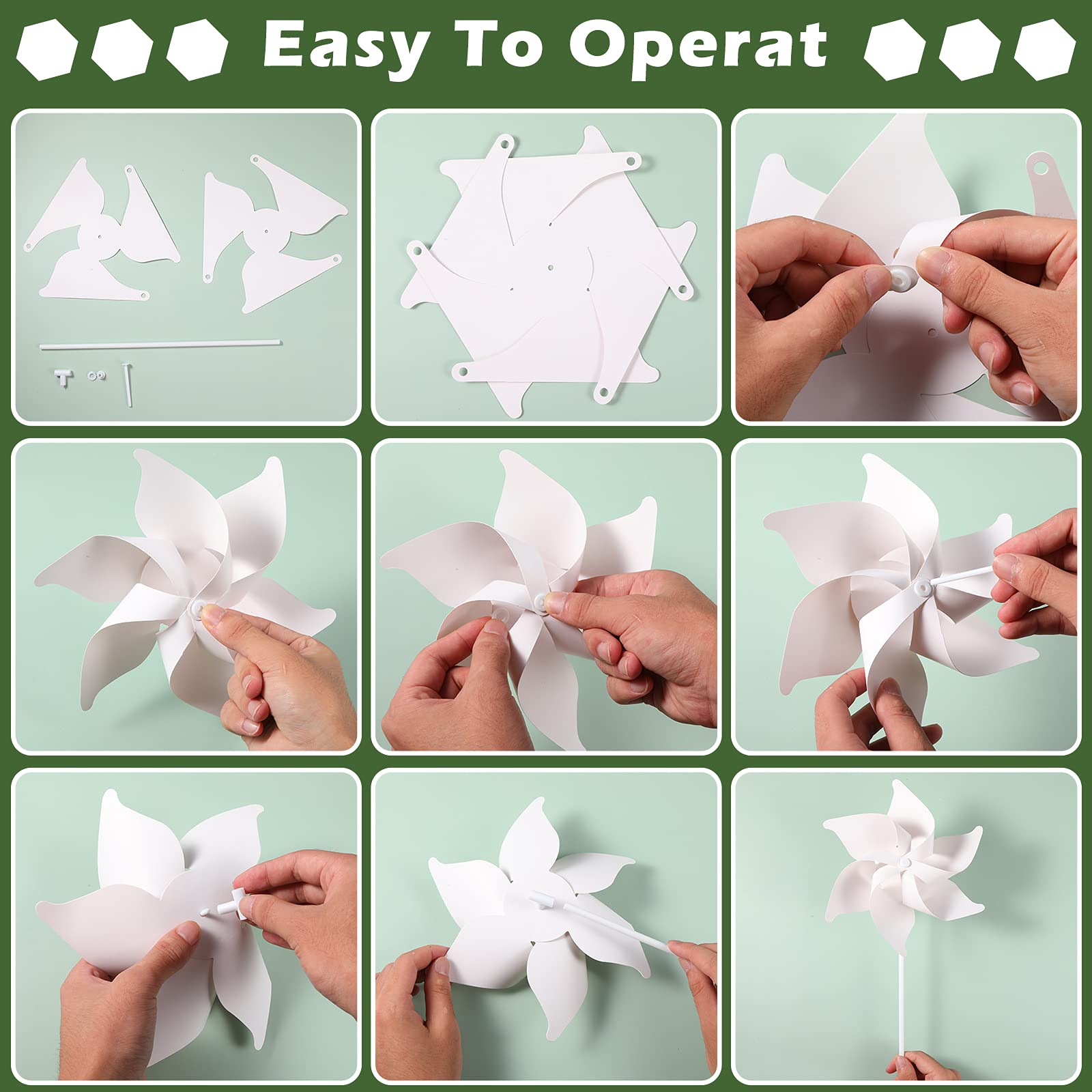 Easy To Operat