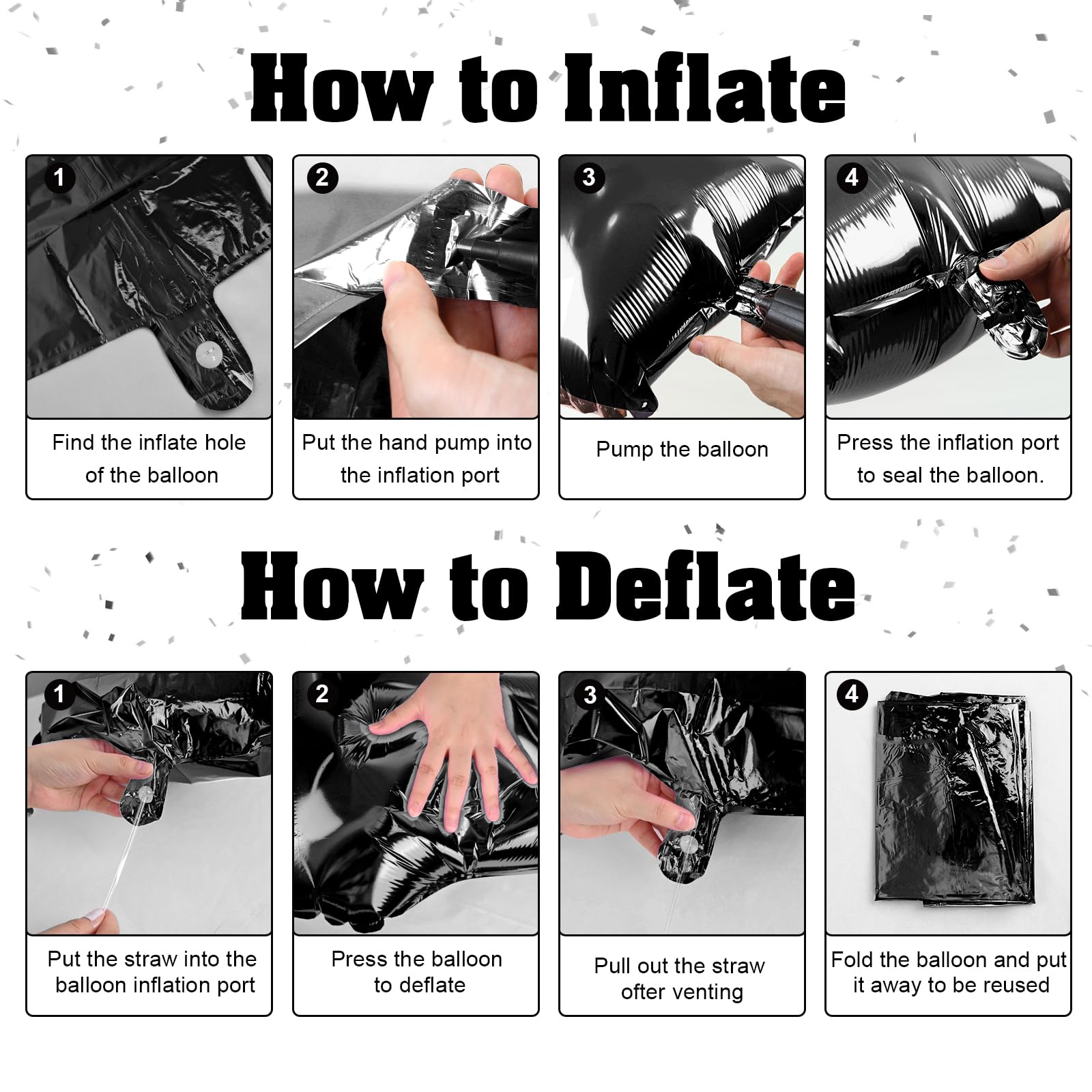 How to Inflate

1
Find the inflate hole of the balloon

2
Put the hand pump into the inflation port

3
Pump the balloon

4
Press the inflation port to seal the balloon.

How to Deflate

1
Put the straw into the balloon inflation port

2
Press the balloon to deflate

3
Pull out the straw ofter venting

4
Fold the balloon and put it away to be reused