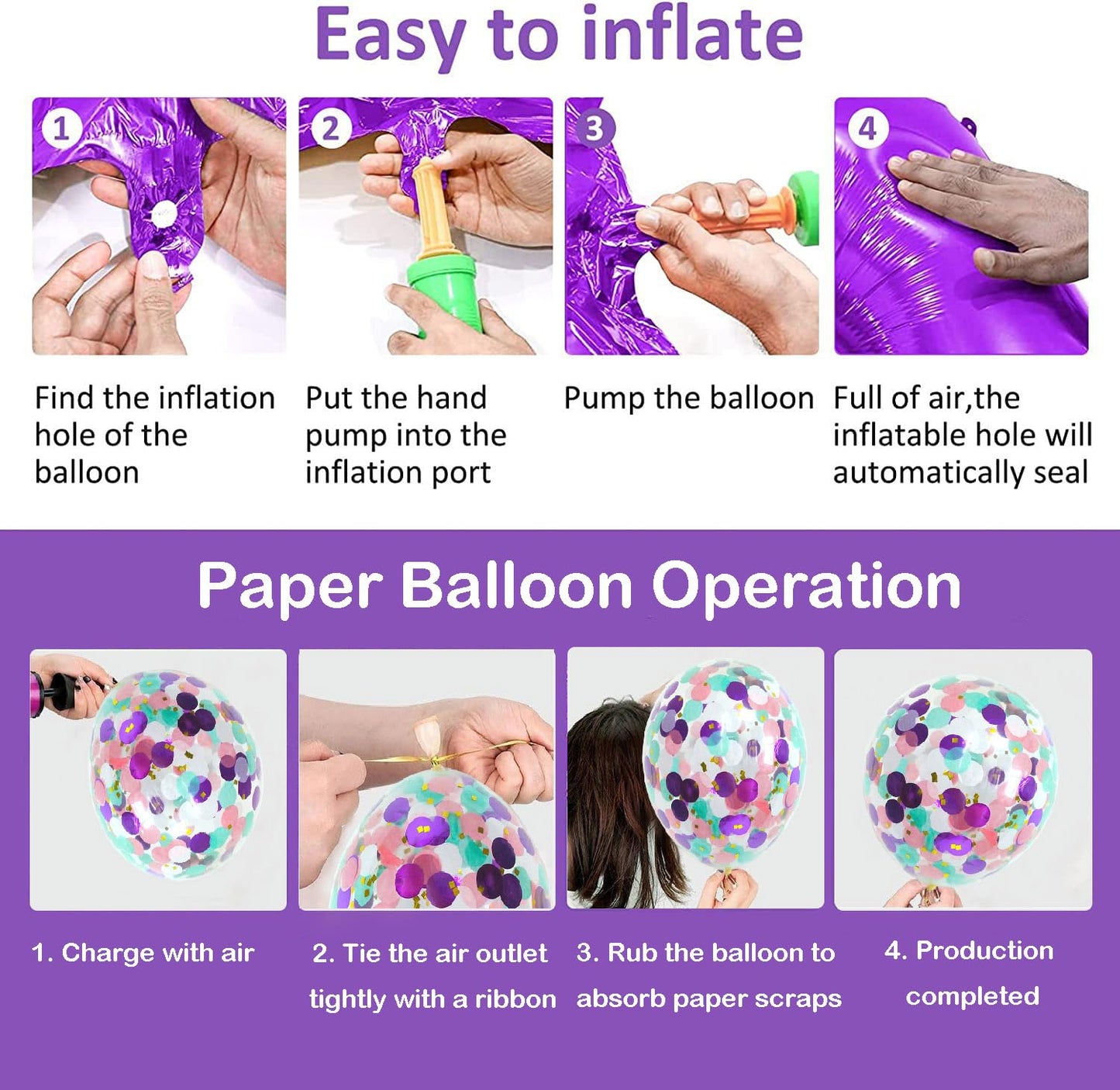 Easy to inflate

1

Find the inflation hole of the balloon

2

Put the hand pump into the inflation port

3

Pump the balloon

4

Full of air,the inflatable hole will automatically seal

Paper Balloon Operation

1. Charge with air

2. Tie the air outlet tightly with a ribbon

3. Rub the balloon to absorb paper scraps

4. Production completed