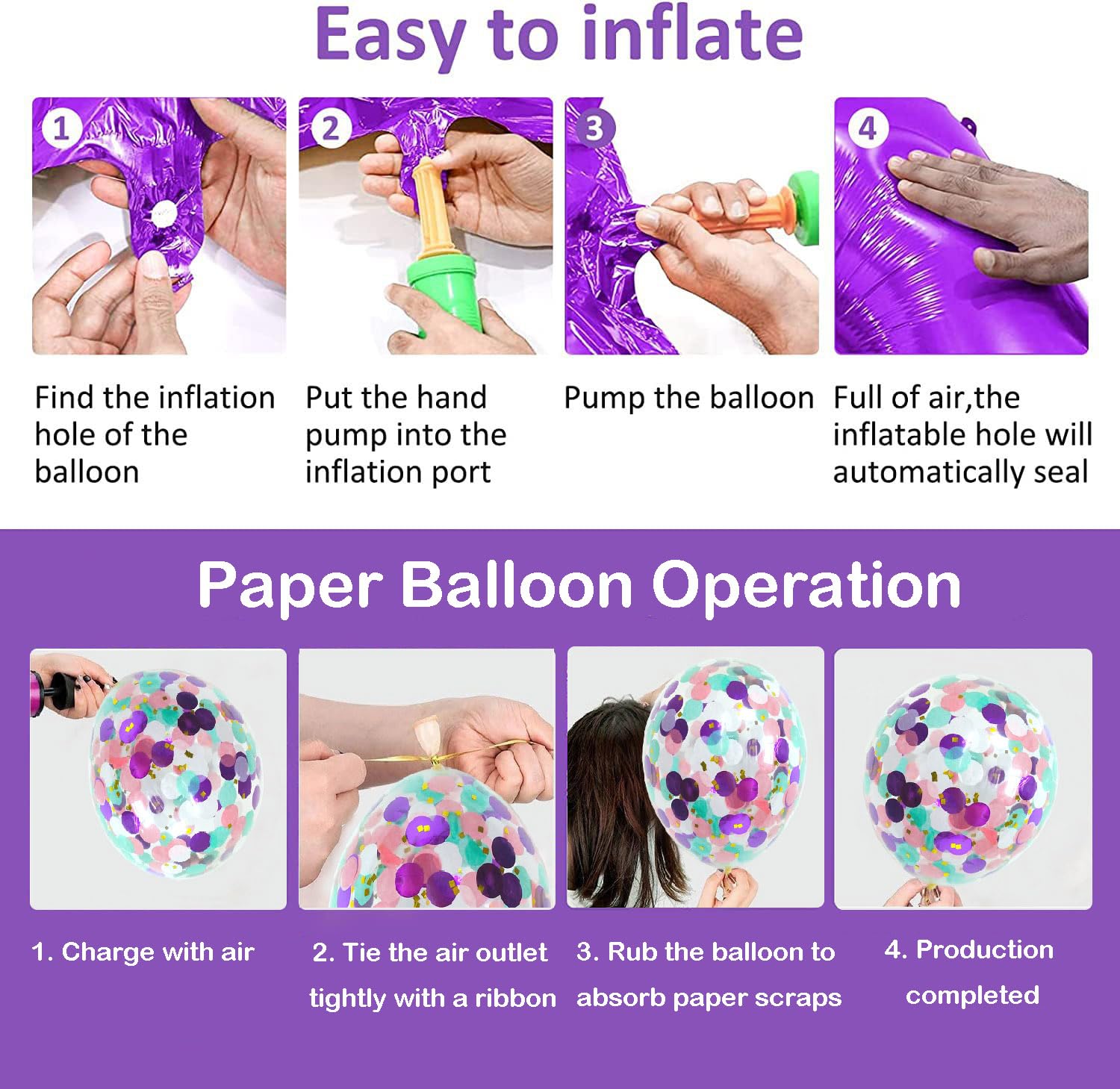 Easy to inflate

1

Find the inflation hole of the balloon

2

Put the hand pump into the inflation port

3

Pump the balloon

4

Full of air,the inflatable hole will automatically seal

Paper Balloon Operation

1. Charge with air

2. Tie the air outlet tightly with a ribbon

3. Rub the balloon to absorb paper scraps

4. Production completed