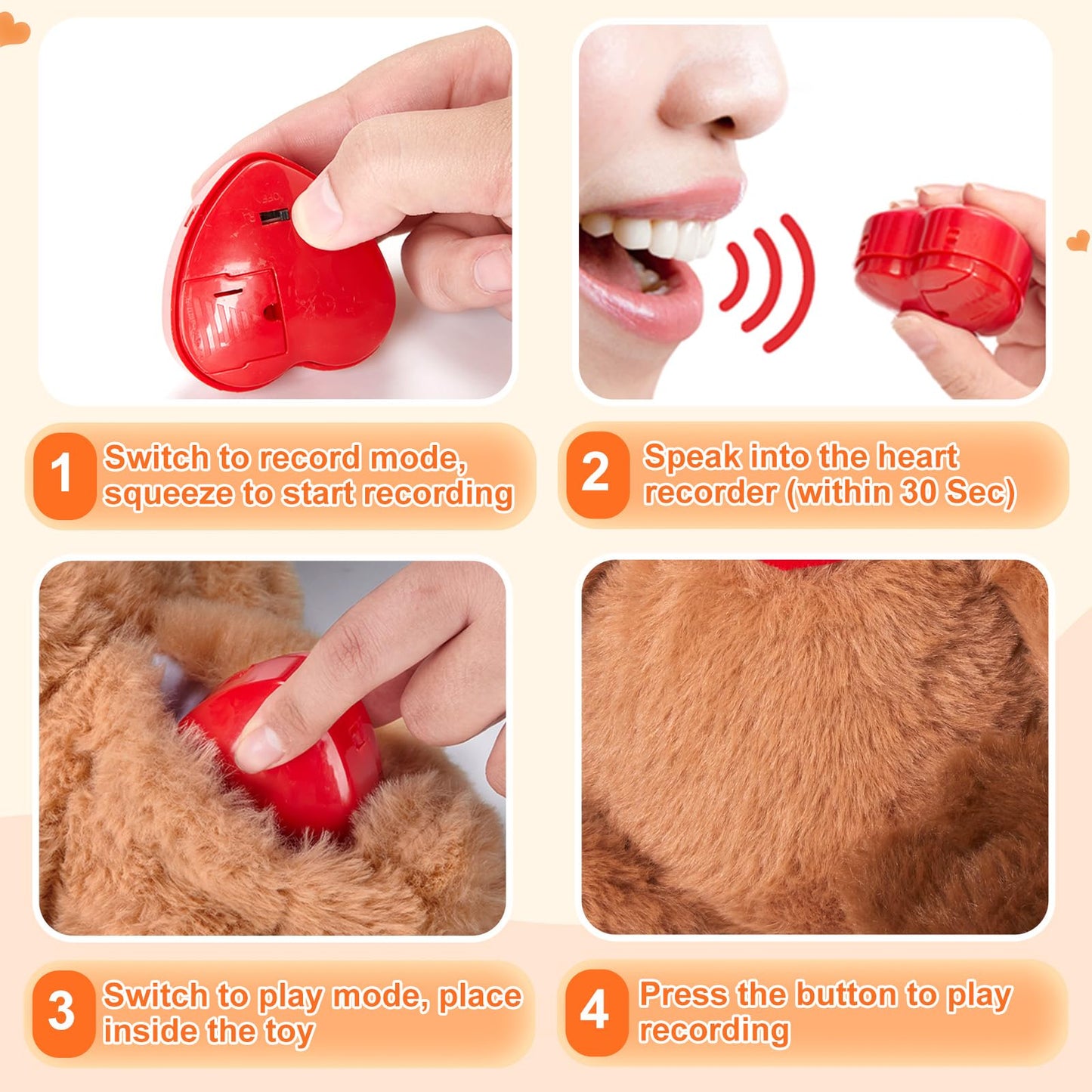 1 Switch to record mode, squeeze to start recording

2 Speak into the heart recorder (within 30 Sec)

3 Switch to play mode, place inside the toy

4 Press the button to play recording