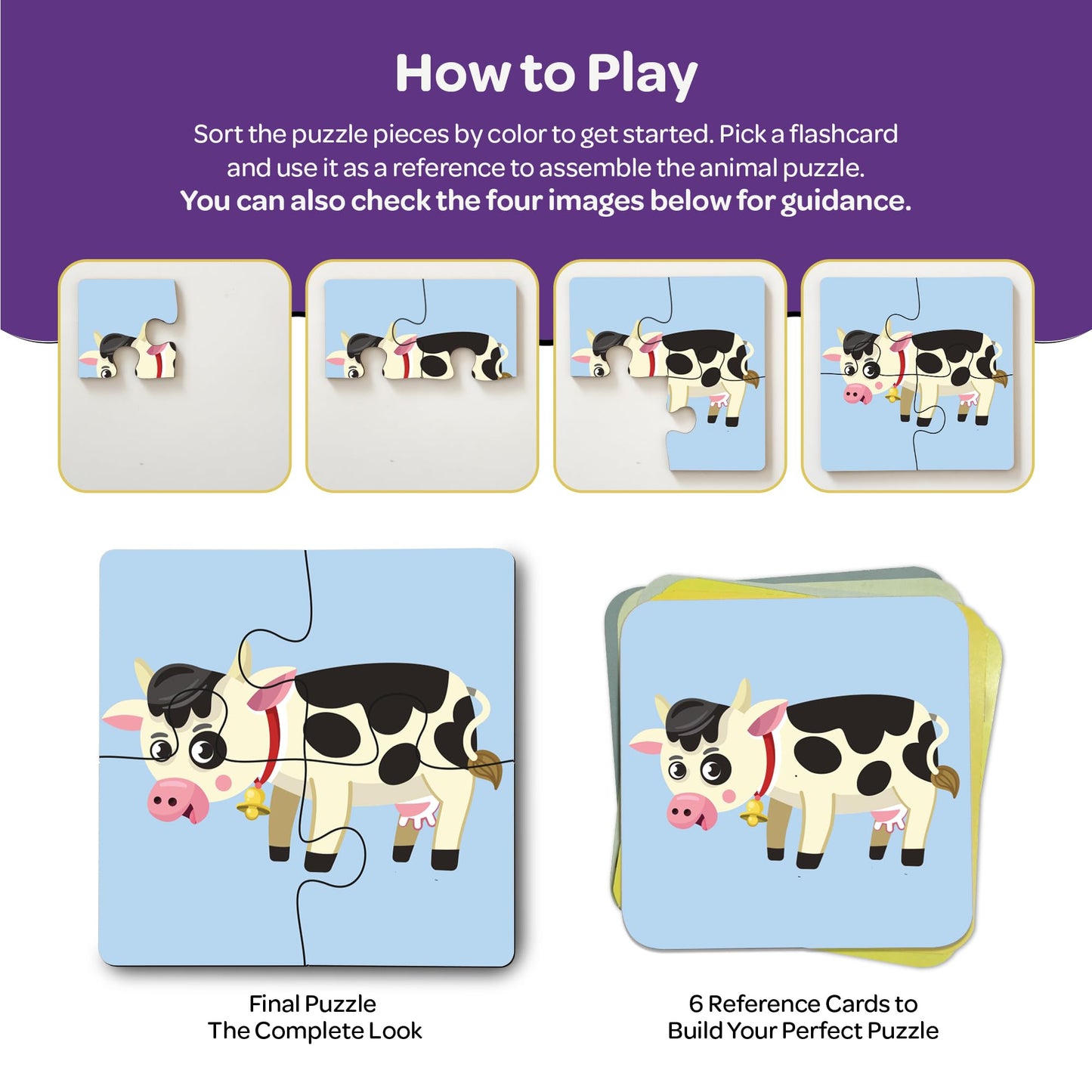 How to Play

Sort the puzzle pieces by color to get started. Pick a flashcard and use it as a reference to assemble the animal puzzle.
You can also check the four images below for guidance.

Final Puzzle
The Complete Look

6 Reference Cards to
Build Your Perfect Puzzle