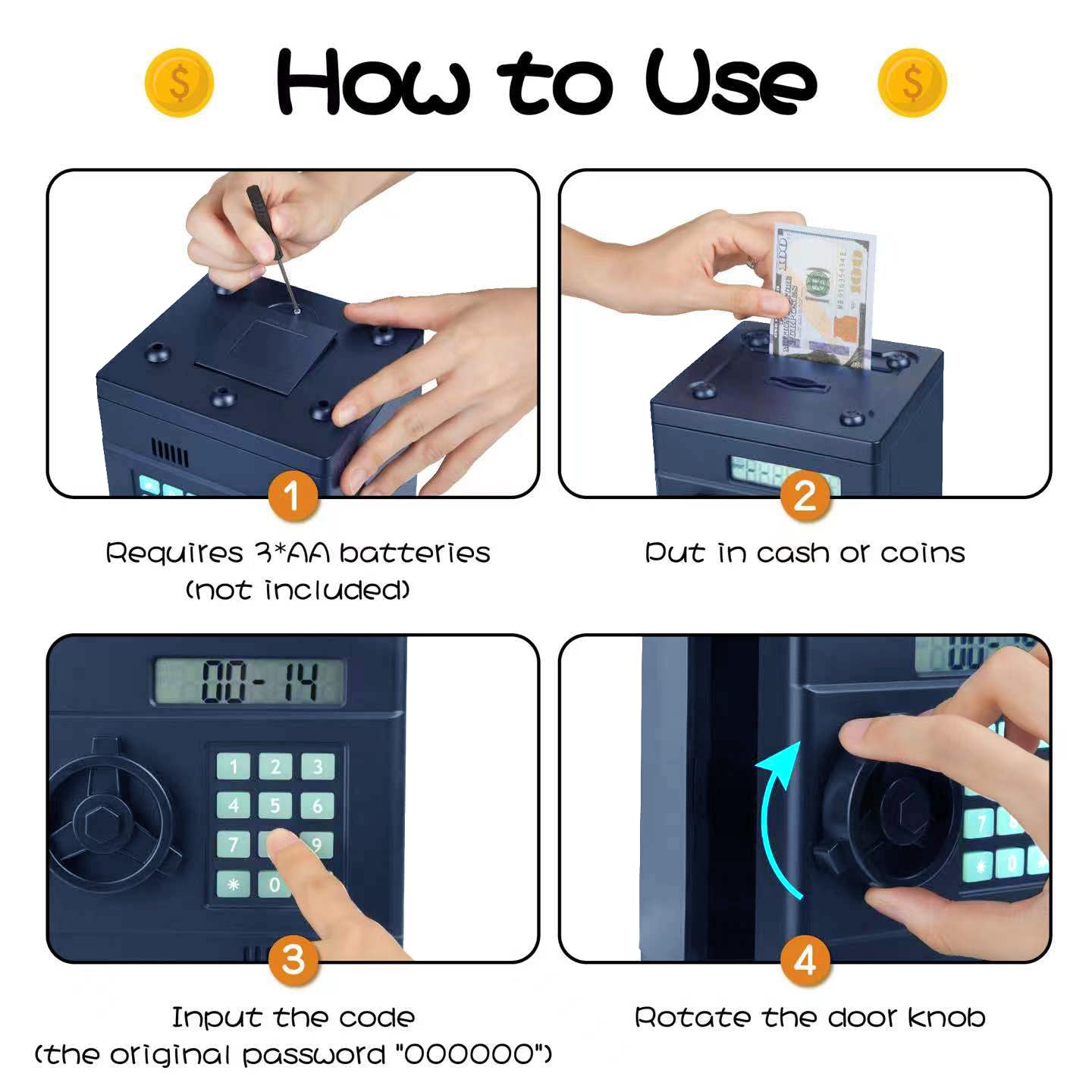 $ How to Use $

1
Requires 3*AA batteries (not included)

2
Put in cash or coins

00-14
1 2 3
4 5 6
7 9
* 0

3
Input the code (the original password "000000")

7
* 0

4
Rotate the door knob