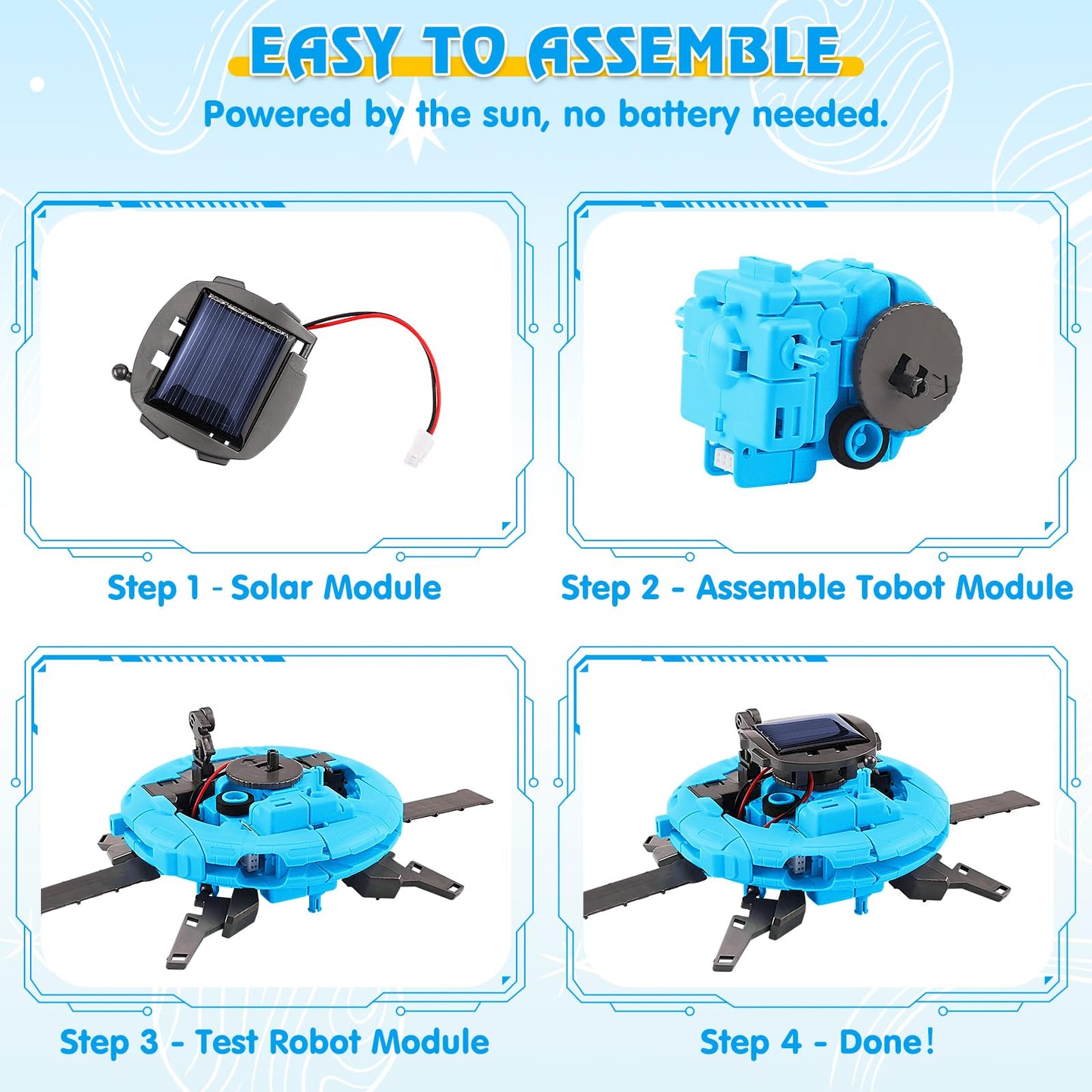 EASY TO ASSEMBLE

Powered by the sun, no battery needed.

Step 1 - Solar Module

Step 2 - Assemble Tobot Module

Step 3 - Test Robot Module

Step 4 - Done!