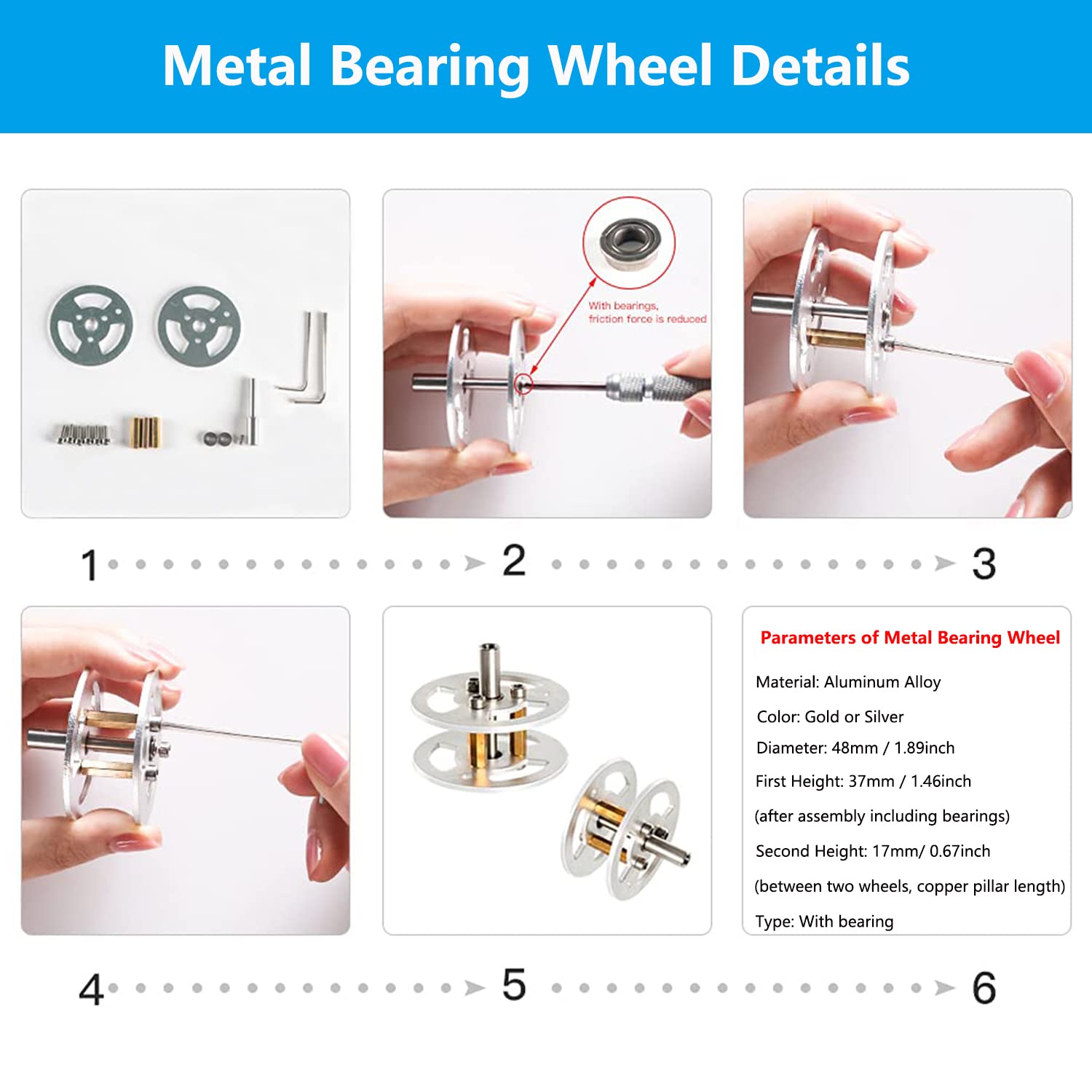 Metal Bearing Wheel Details

With bearings, friction force is reduced

1 2 3

Parameters of Metal Bearing Wheel

Material: Aluminum Alloy

Color: Gold or Silver

Diameter: 48mm / 1.89inch

First Height: 37mm / 1.46inch

(after assembly including bearings)

Second Height: 17mm/ 0.67inch

(between two wheels, copper pillar length)

Type: With bearing

4 5 6