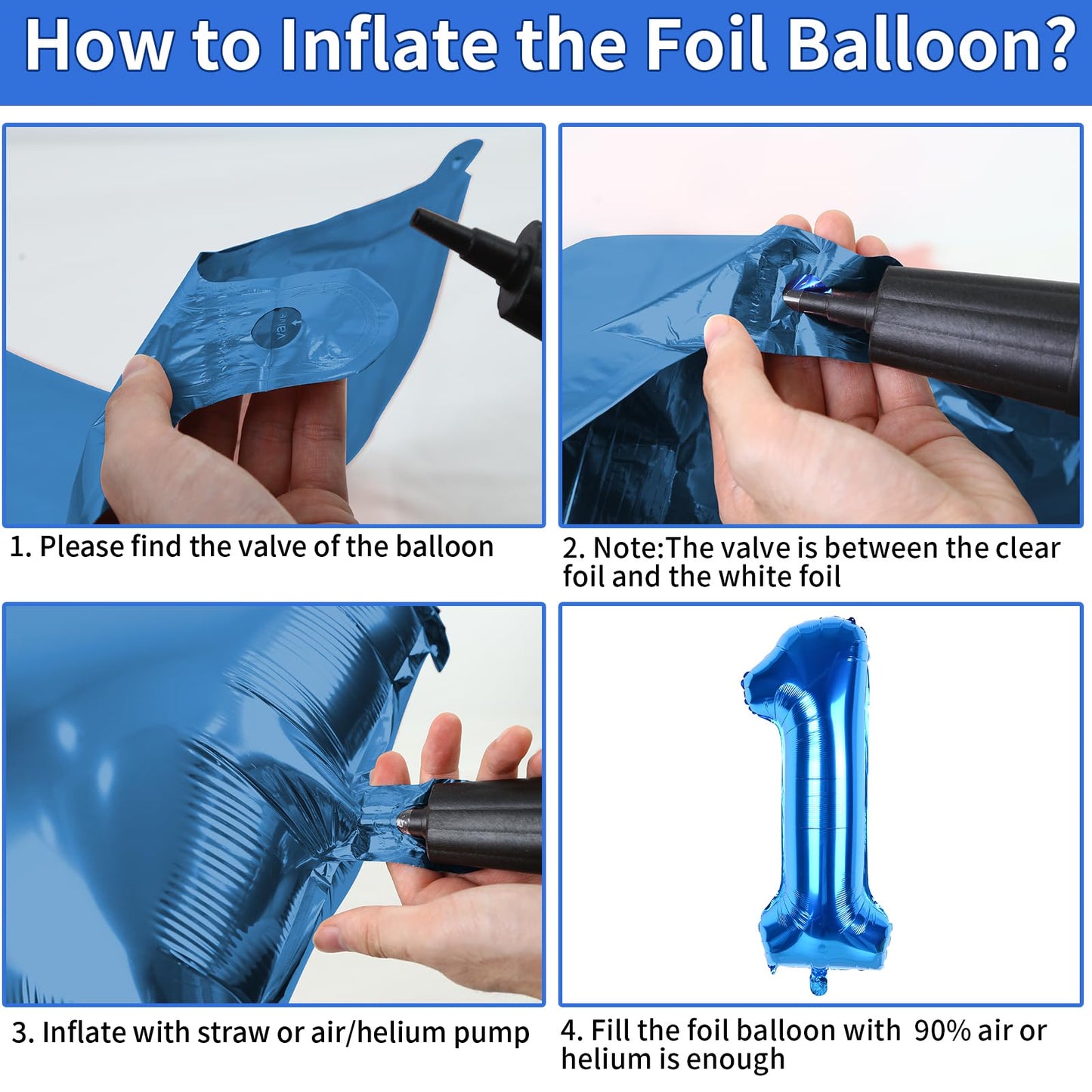 How to Inflate the Foil Balloon?

valve

1. Please find the valve of the balloon

2. Note:The valve is between the clear foil and the white foil

3. Inflate with straw or air/helium pump

4. Fill the foil balloon with 90% air or helium is enough