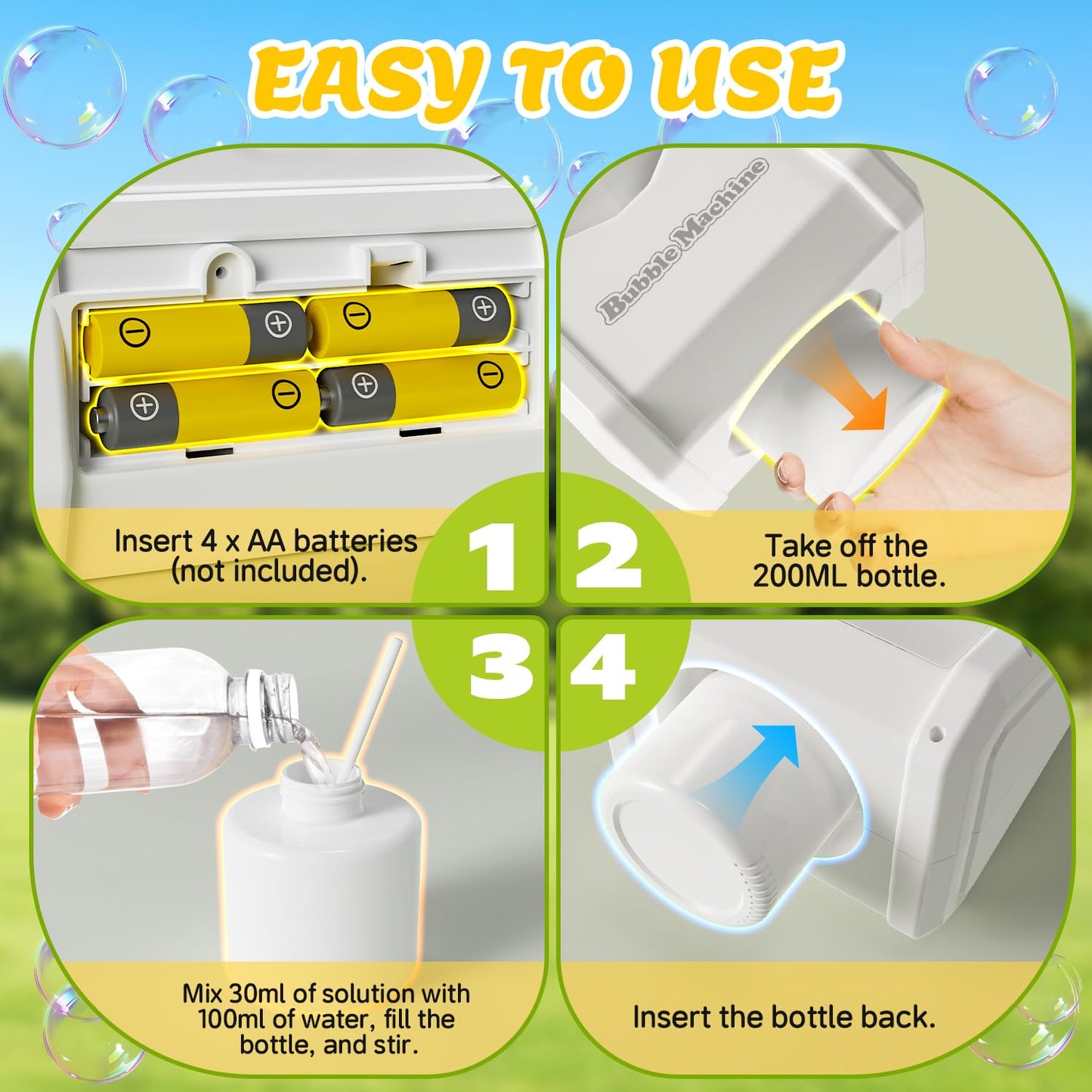 EASY TO USE

Bubble Machine

Insert 4 x AA batteries (not included).

1

2

Take off the 200ML bottle.

3

4

Mix 30ml of solution with 100ml of water, fill the bottle, and stir.

Insert the bottle back.