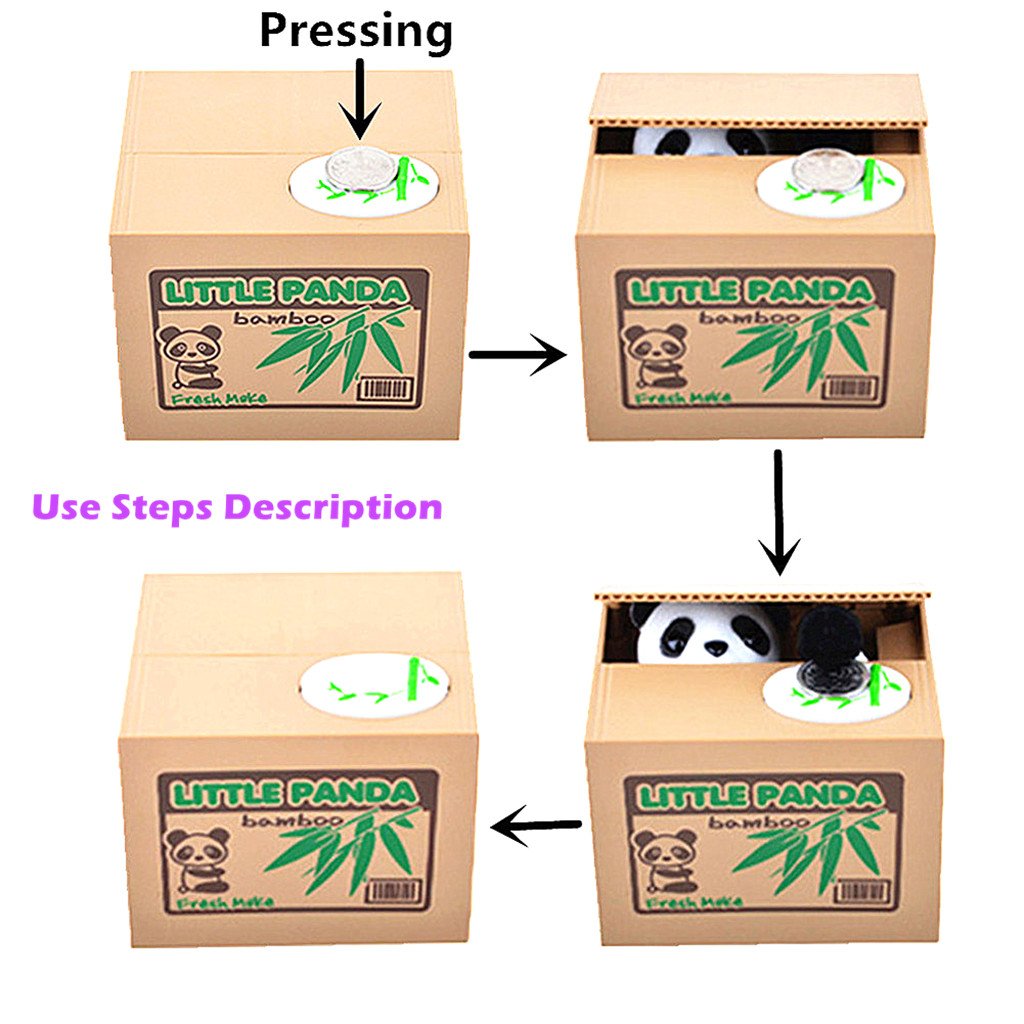 Pressing

LITTLE PANDA
bamboo
Fresh Make

LITTLE PANDA
bamboo
Fresh Make

Use Steps Description

LITTLE PANDA
bamboo
Fresh Make

LITTLE PANDA
bamboo
Fresh Make