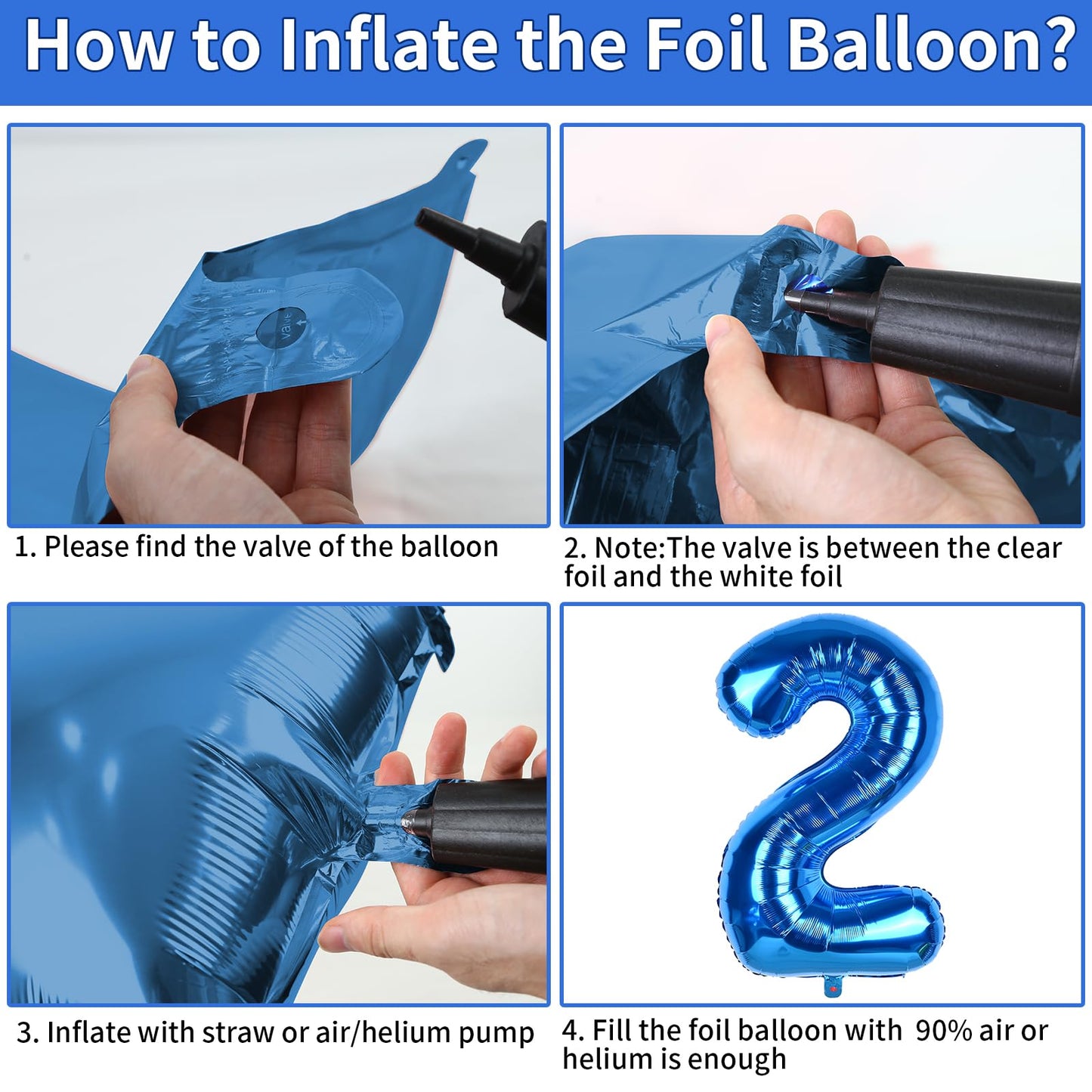 How to Inflate the Foil Balloon?

valve

1. Please find the valve of the balloon

2. Note:The valve is between the clear foil and the white foil

3. Inflate with straw or air/helium pump

4. Fill the foil balloon with 90% air or helium is enough