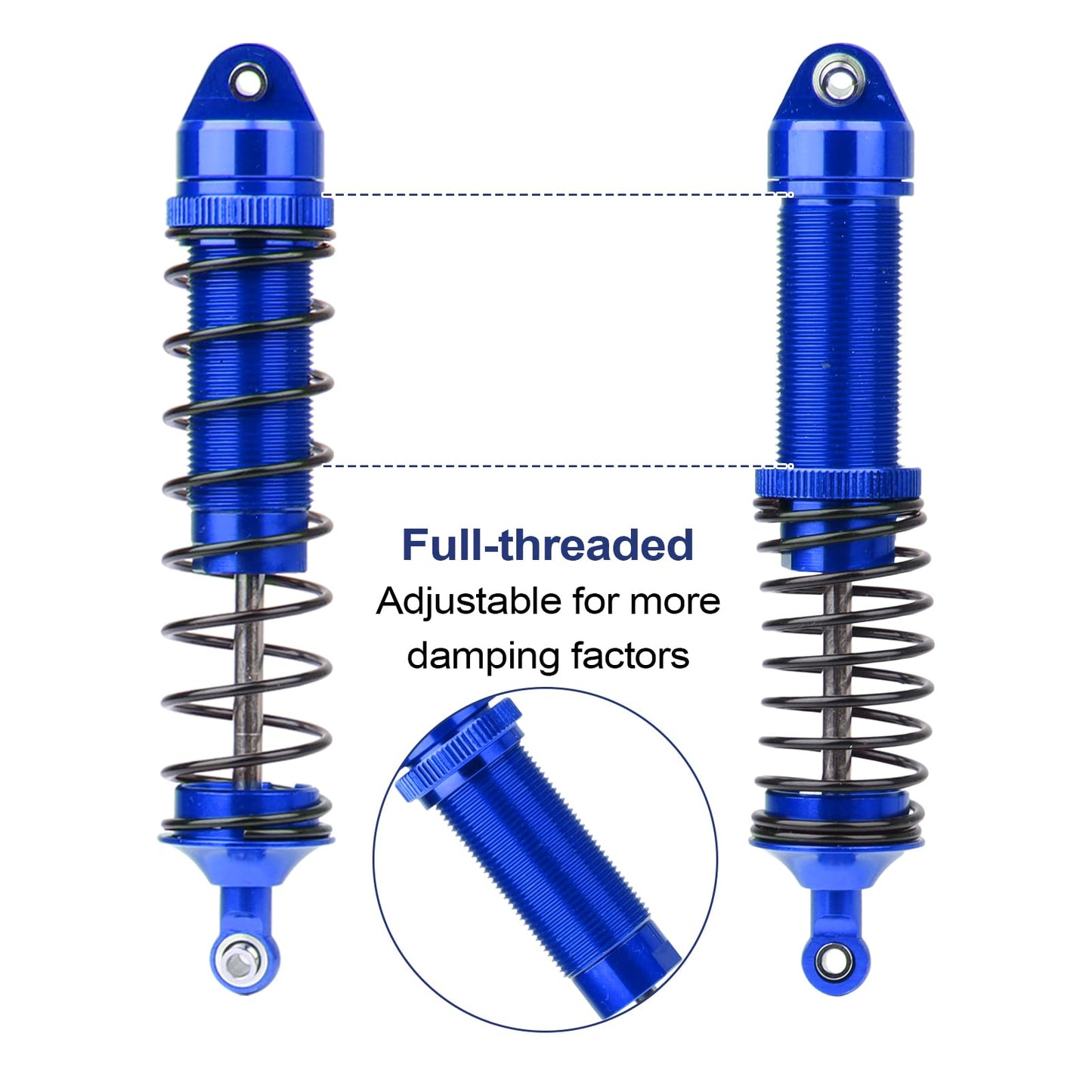 Full-threaded
Adjustable for more damping factors