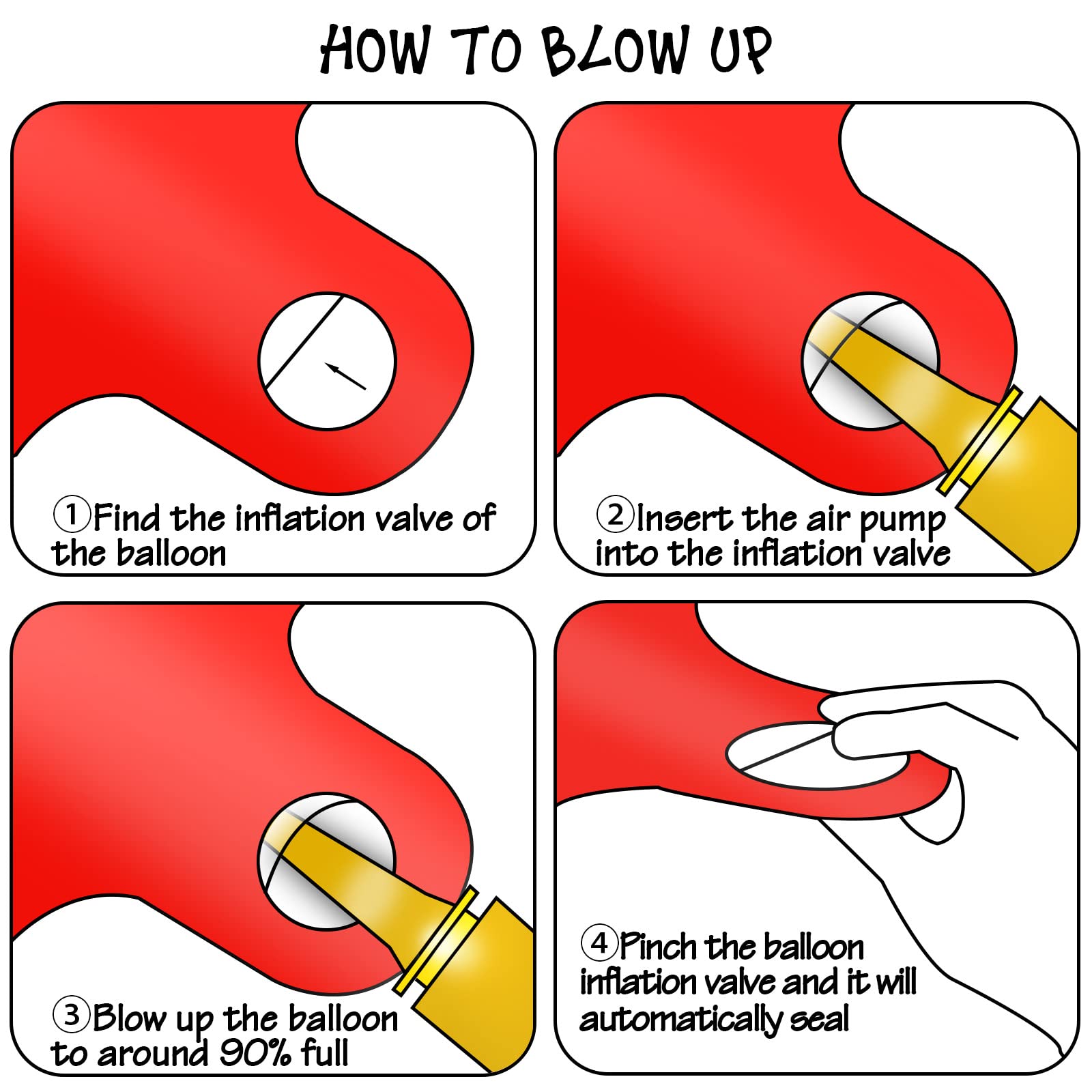 HOW TO BLOW UP

①Find the inflation valve of the balloon

②Insert the air pump into the inflation valve

③Blow up the balloon to around 90% full

④Pinch the balloon inflation valve and it will automatically seal