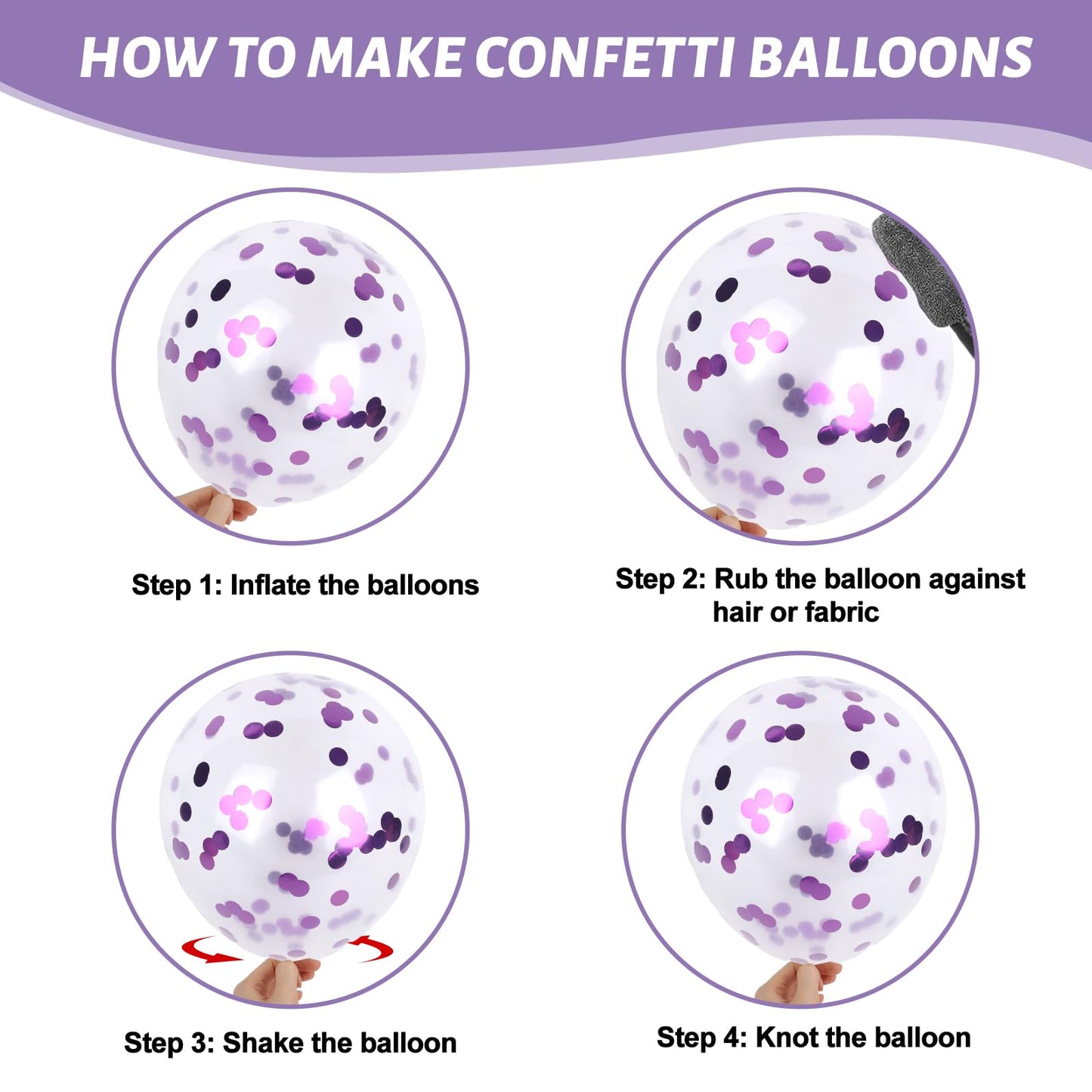 HOW TO MAKE CONFETTI BALLOONS

Step 1: Inflate the balloons

Step 2: Rub the balloon against hair or fabric

Step 3: Shake the balloon

Step 4: Knot the balloon