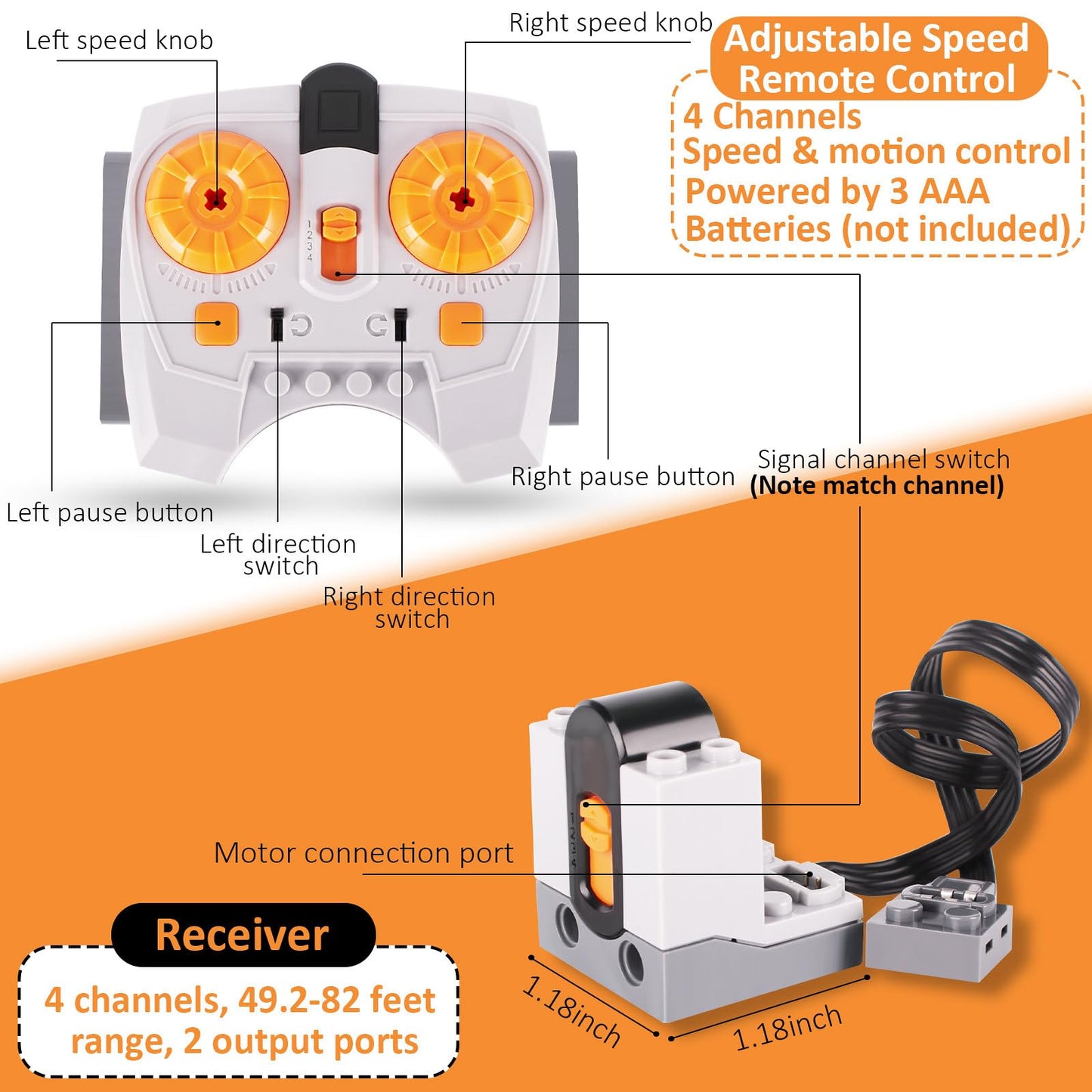 Left speed knob

Right speed knob

Adjustable Speed Remote Control

4 Channels
Speed & motion control
Powered by 3 AAA Batteries (not included)

1 2 3 4

Left pause button

Left direction switch

Right direction switch

Right pause button

Signal channel switch
(Note match channel)

Motor connection port

Receiver

4 channels, 49.2-82 feet range, 2 output ports

1.18inch

1.18inch