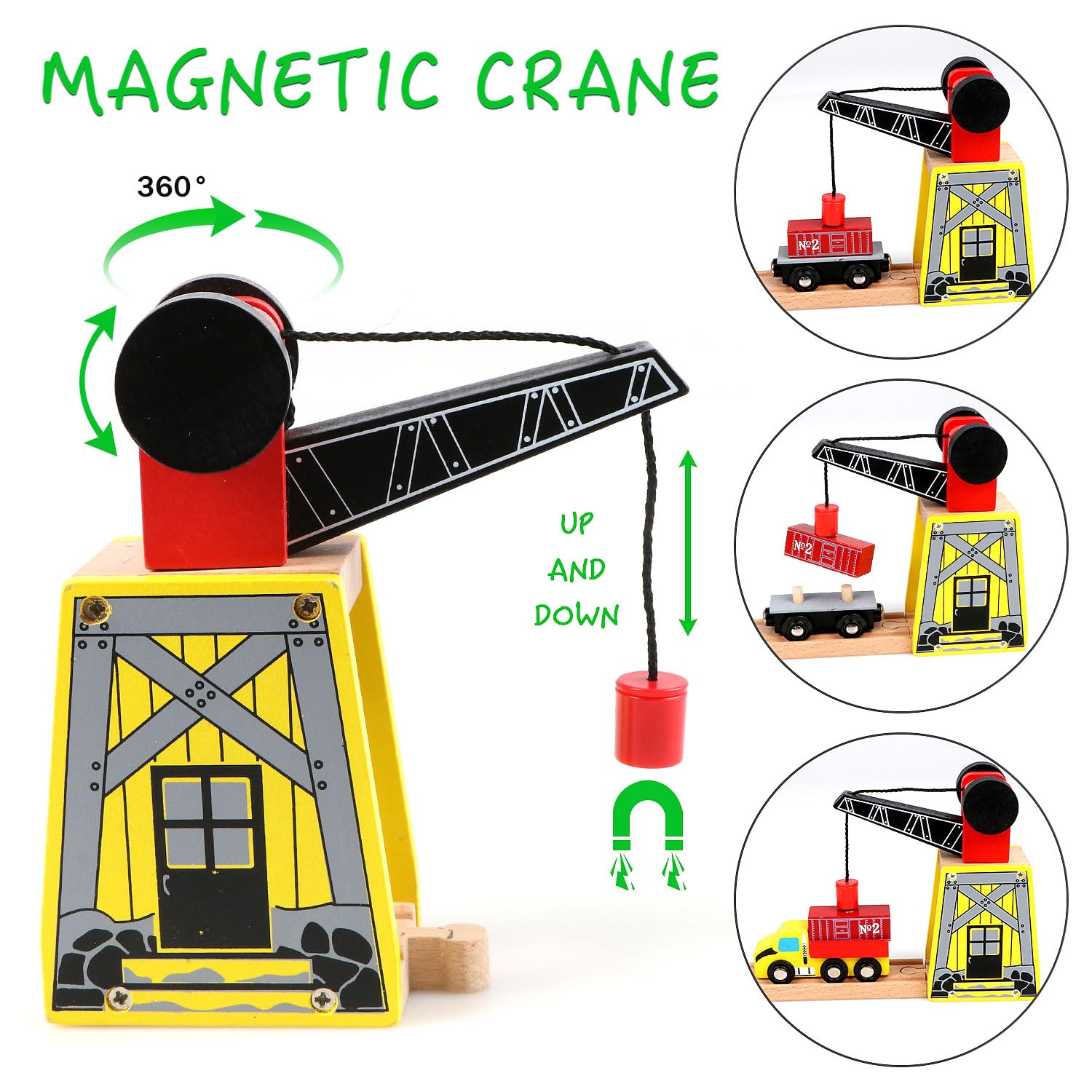 MAGNETIC CRANE

360°

UP AND DOWN

№2

№2

№2