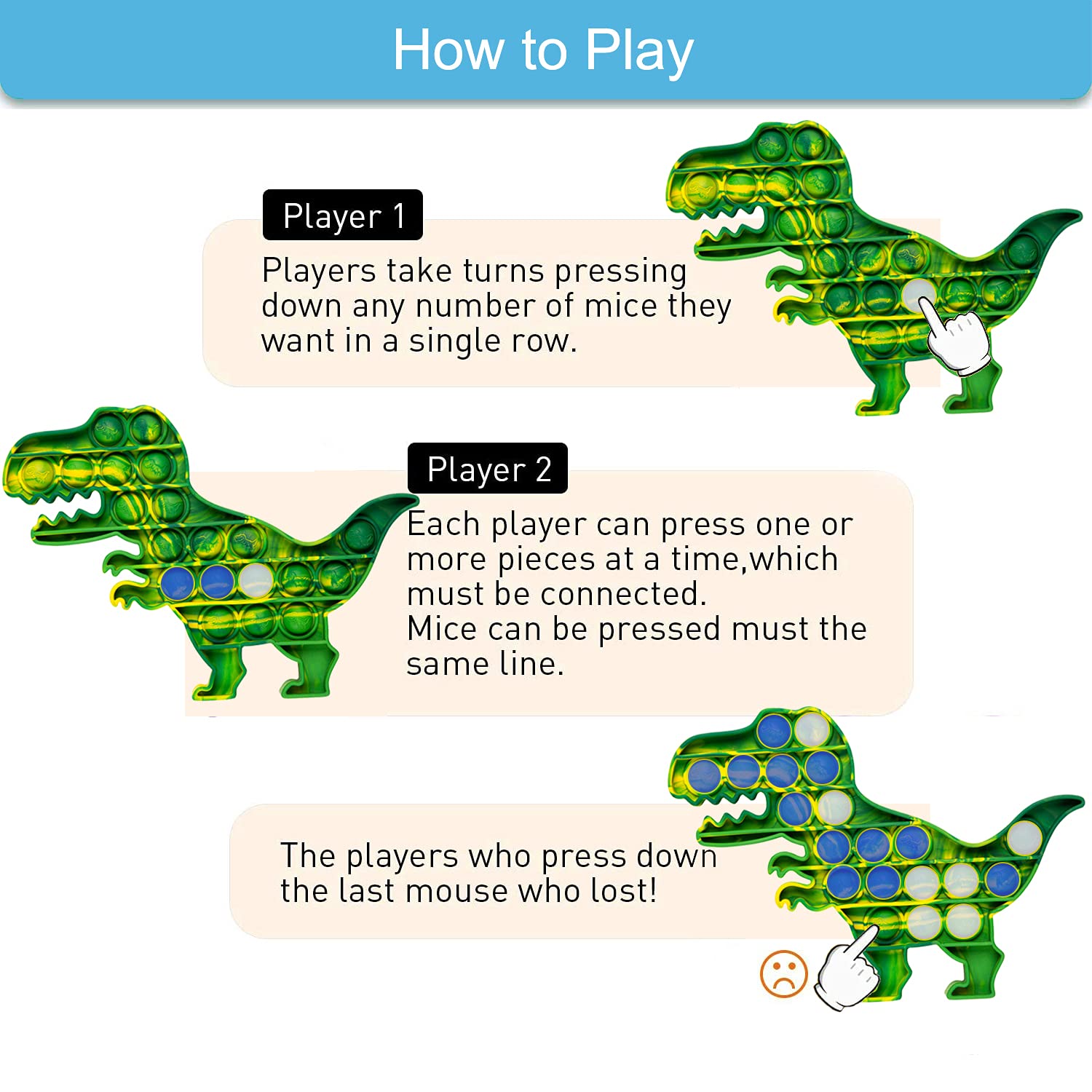 How to Play

Player 1

Players take turns pressing down any number of mice they want in a single row.

Player 2

Each player can press one or more pieces at a time,which must be connected.
Mice can be pressed must the same line.

The players who press down the last mouse who lost!