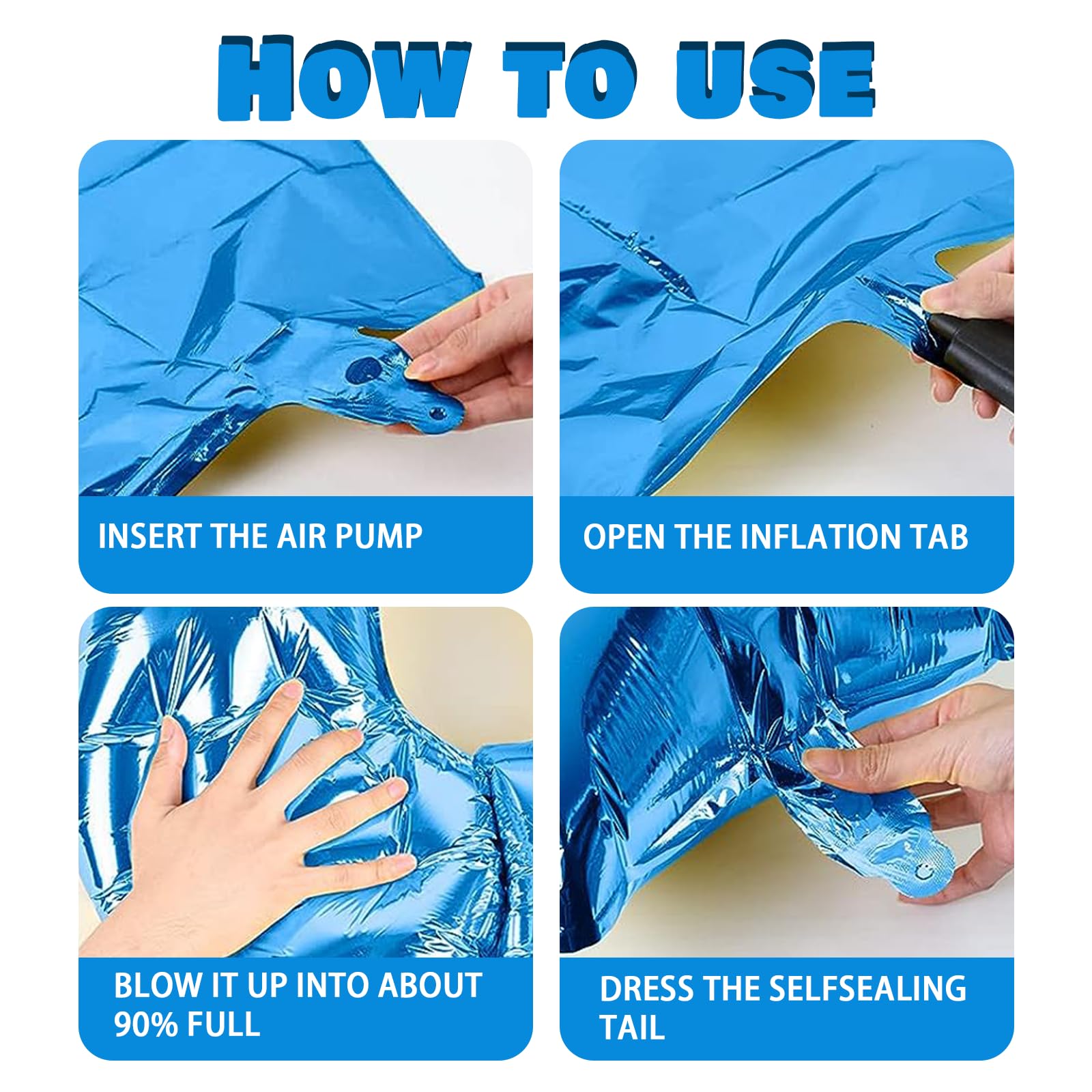 HOW TO USE

INSERT THE AIR PUMP

OPEN THE INFLATION TAB

BLOW IT UP INTO ABOUT 90% FULL

DRESS THE SELFSEALING TAIL