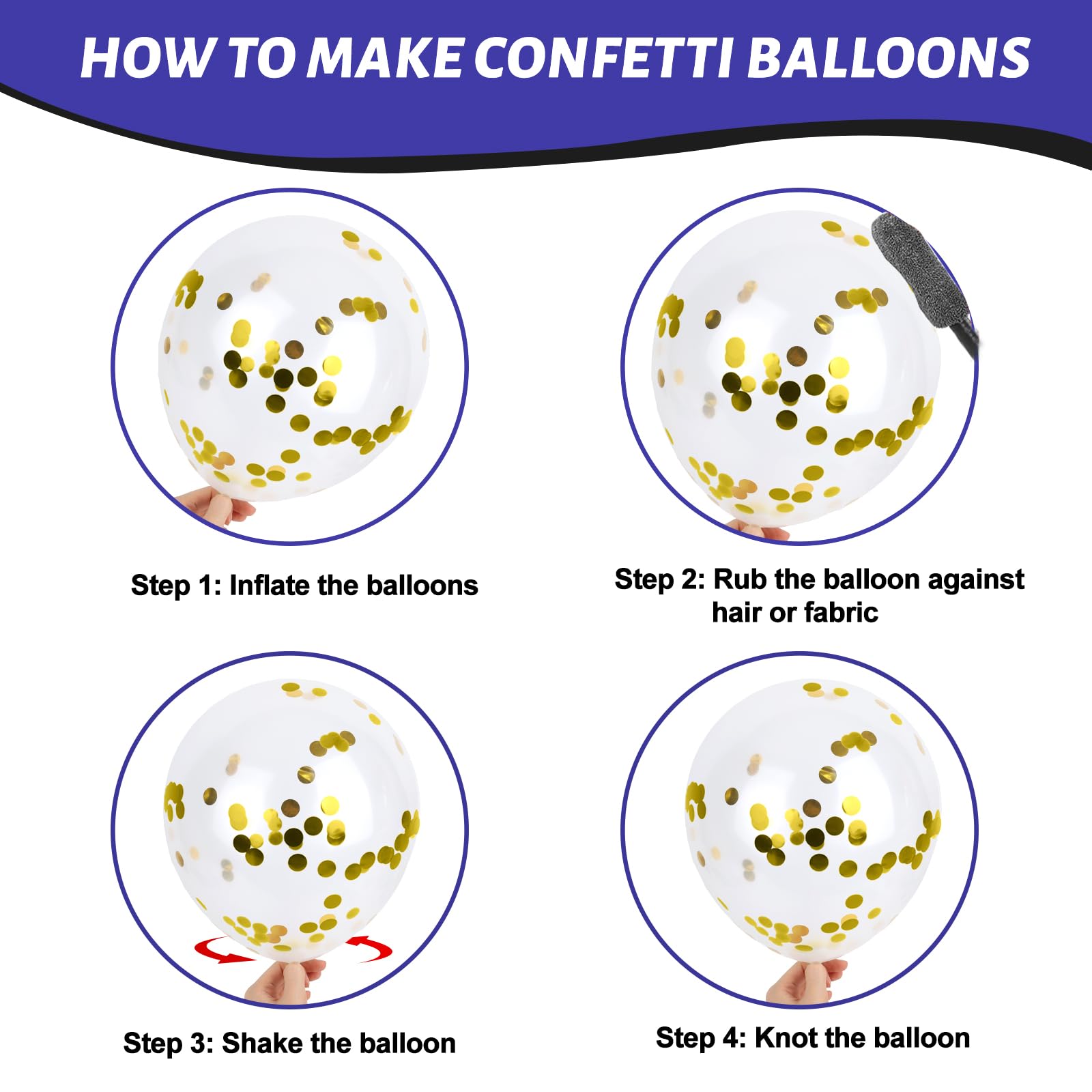 HOW TO MAKE CONFETTI BALLOONS

Step 1: Inflate the balloons

Step 2: Rub the balloon against hair or fabric

Step 3: Shake the balloon

Step 4: Knot the balloon