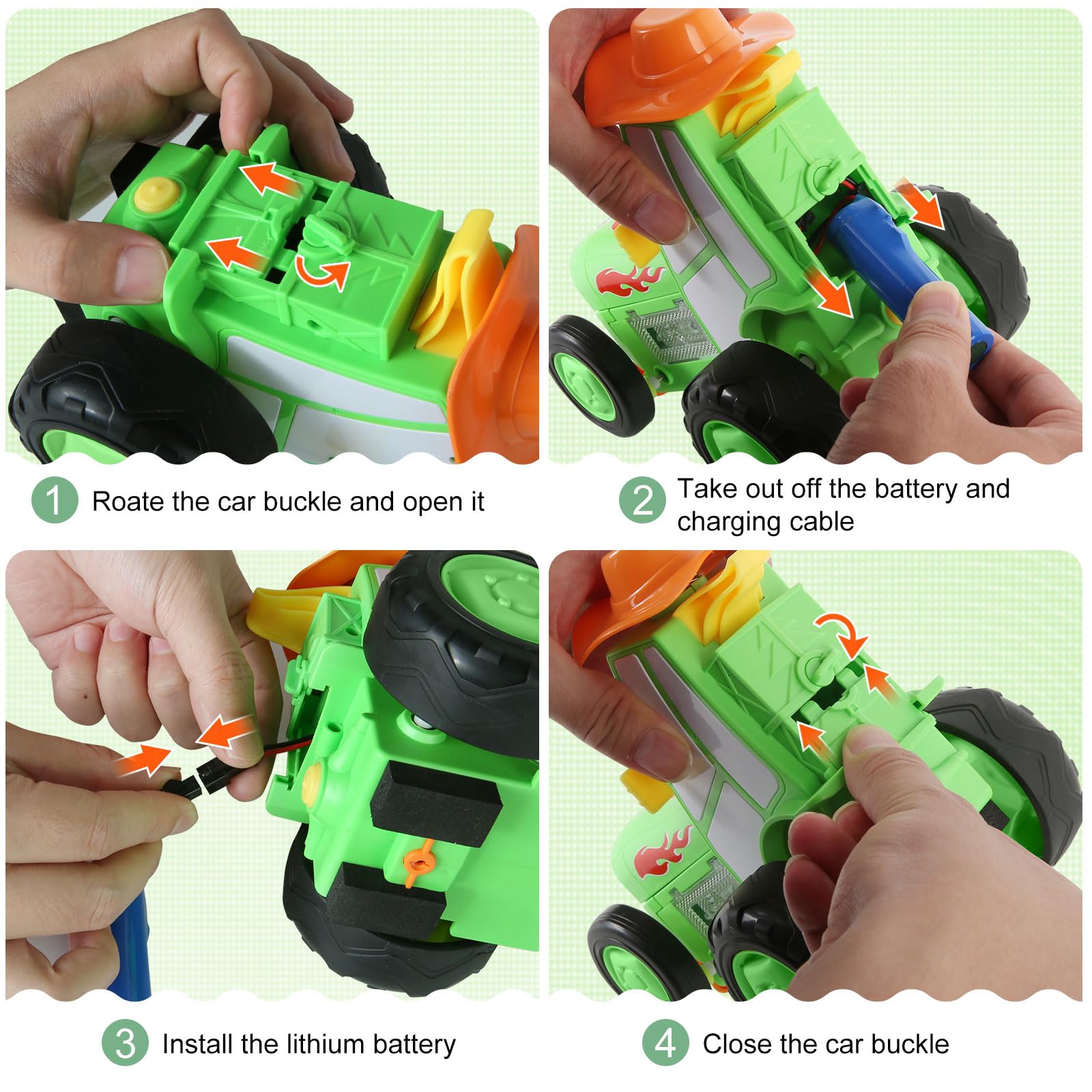 1 Roate the car buckle and open it

2 Take out off the battery and charging cable

3 Install the lithium battery

4 Close the car buckle