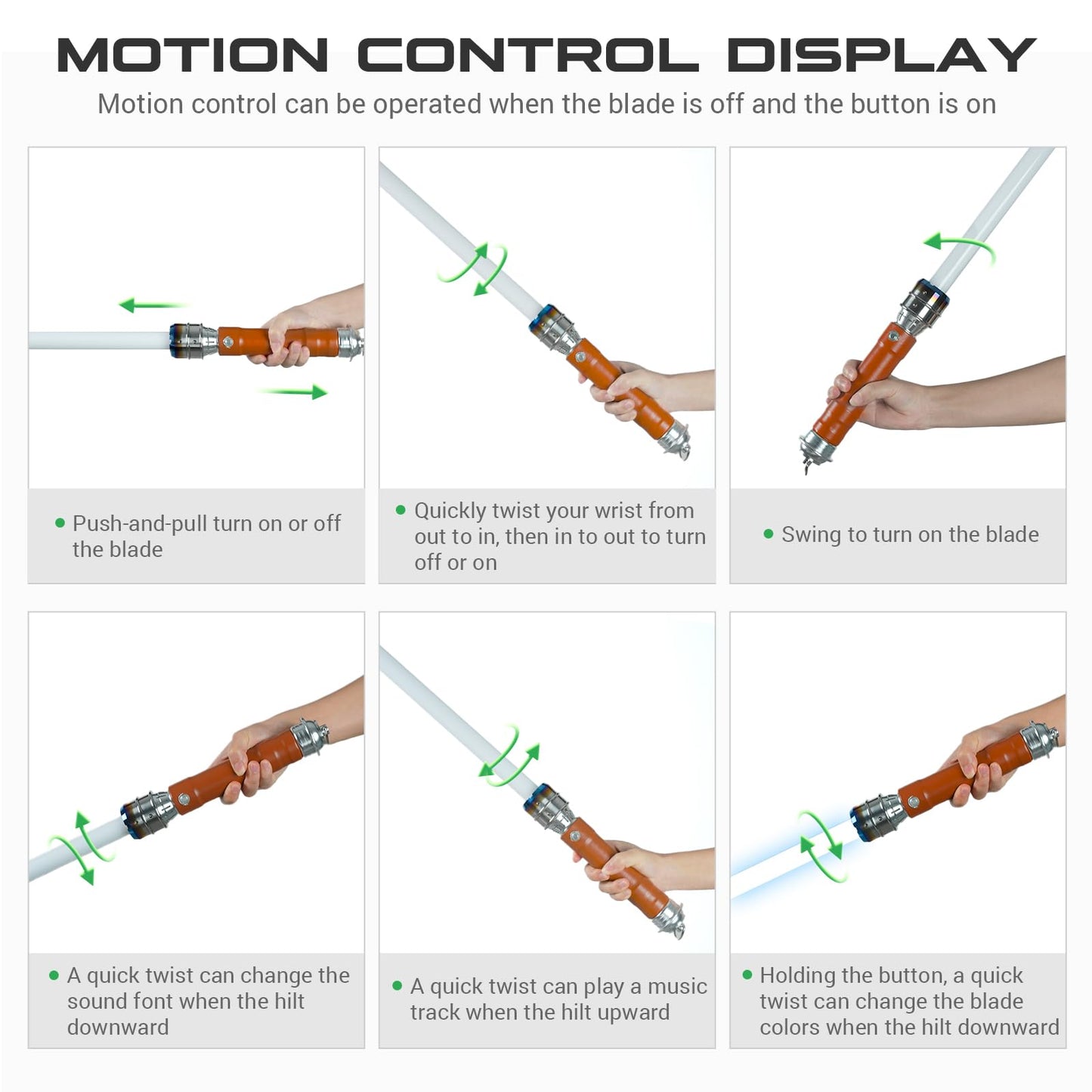 MOTION CONTROL DISPLAY

Motion control can be operated when the blade is off and the button is on

• Push-and-pull turn on or off the blade

• Quickly twist your wrist from out to in, then in to out to turn off or on

• Swing to turn on the blade

• A quick twist can change the sound font when the hilt downward

• A quick twist can play a music track when the hilt upward

• Holding the button, a quick twist can change the blade colors when the hilt downward