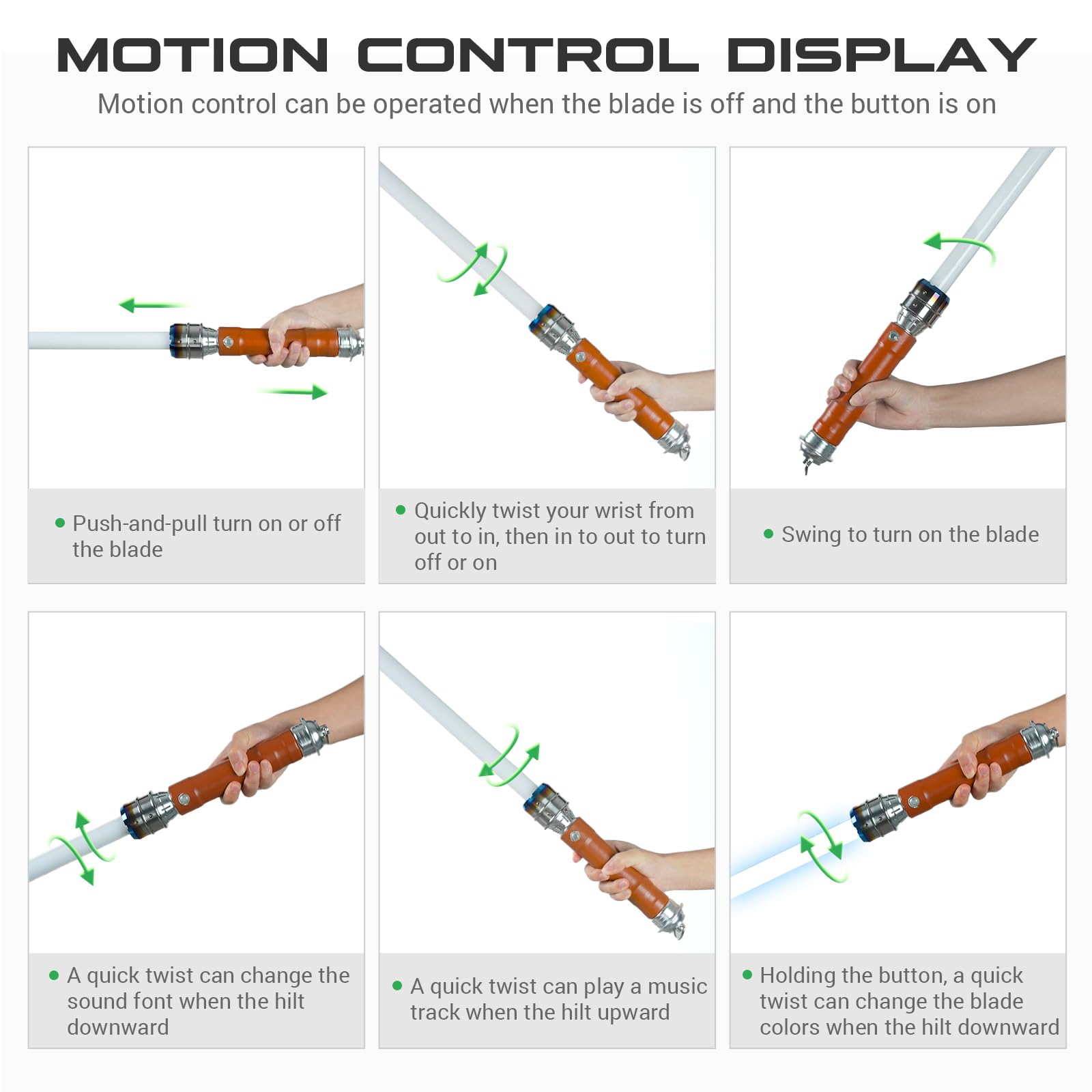 MOTION CONTROL DISPLAY

Motion control can be operated when the blade is off and the button is on

• Push-and-pull turn on or off the blade

• Quickly twist your wrist from out to in, then in to out to turn off or on

• Swing to turn on the blade

• A quick twist can change the sound font when the hilt downward

• A quick twist can play a music track when the hilt upward

• Holding the button, a quick twist can change the blade colors when the hilt downward