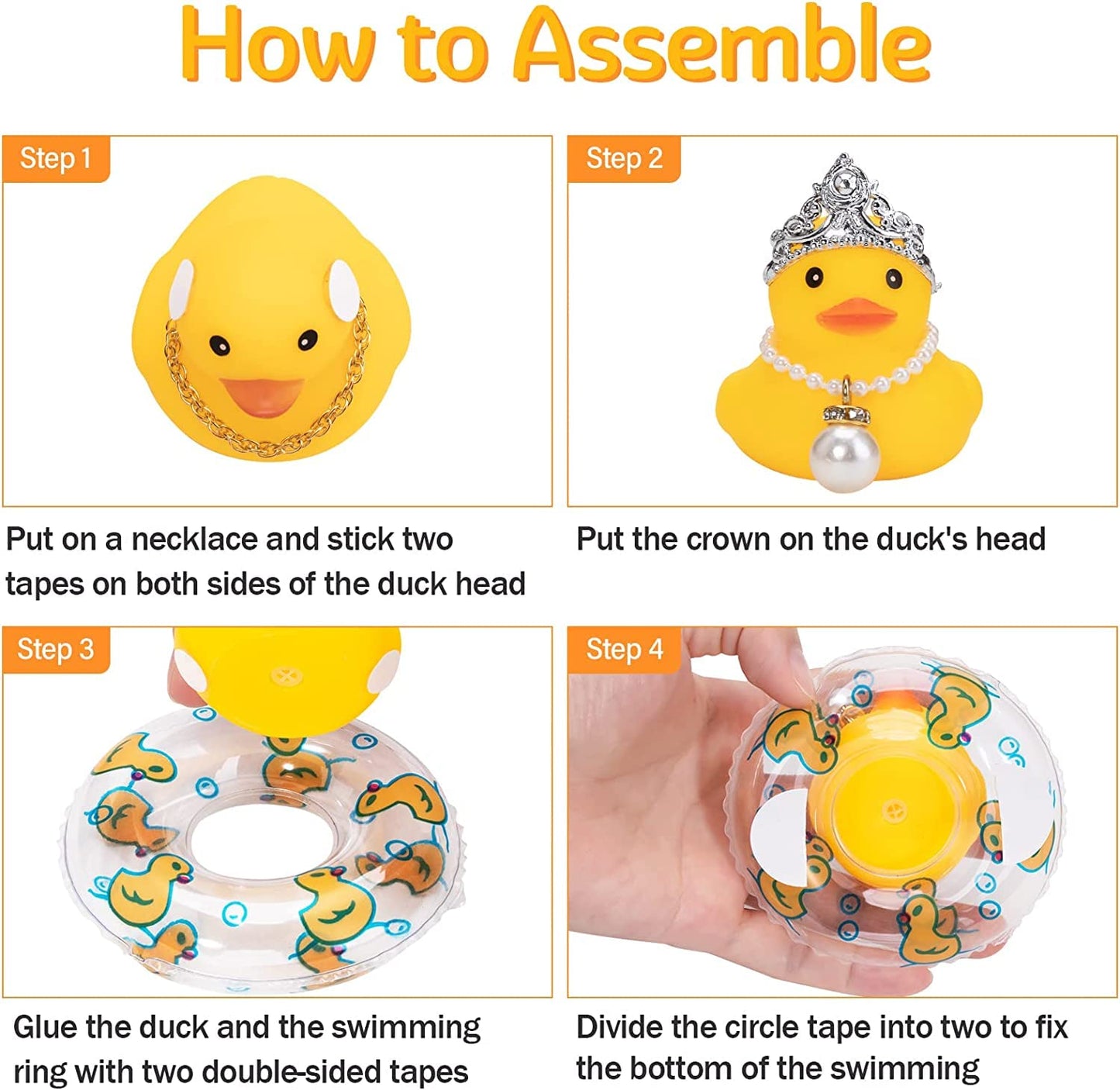 How to Assemble

Step 1

Put on a necklace and stick two tapes on both sides of the duck head

Step 2

Put the crown on the duck's head

Step 3

Glue the duck and the swimming ring with two double-sided tapes

Step 4

Divide the circle tape into two to fix the bottom of the swimming