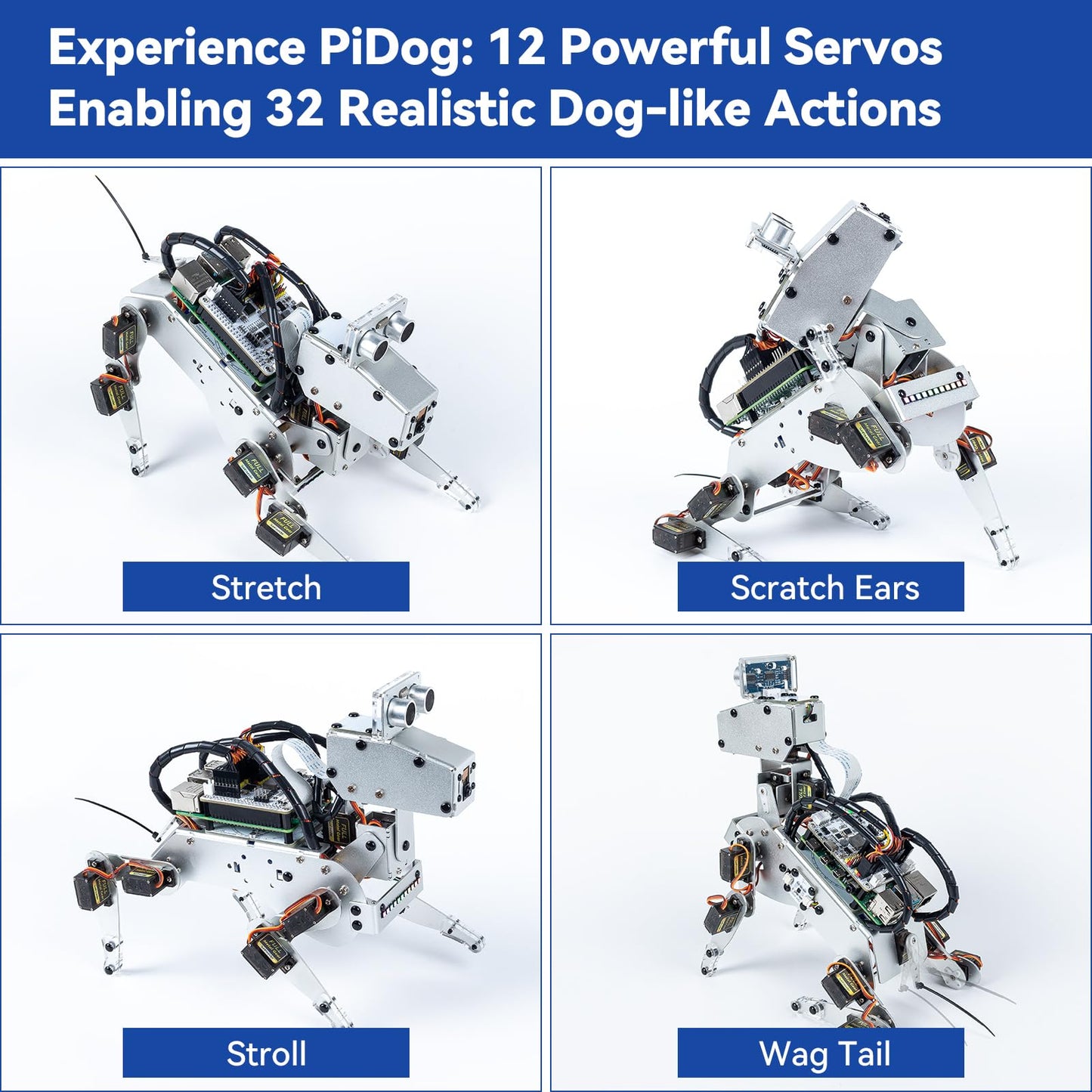 Experience PiDog: 12 Powerful Servos Enabling 32 Realistic Dog-like Actions

Stretch

Scratch Ears

Stroll

Wag Tail