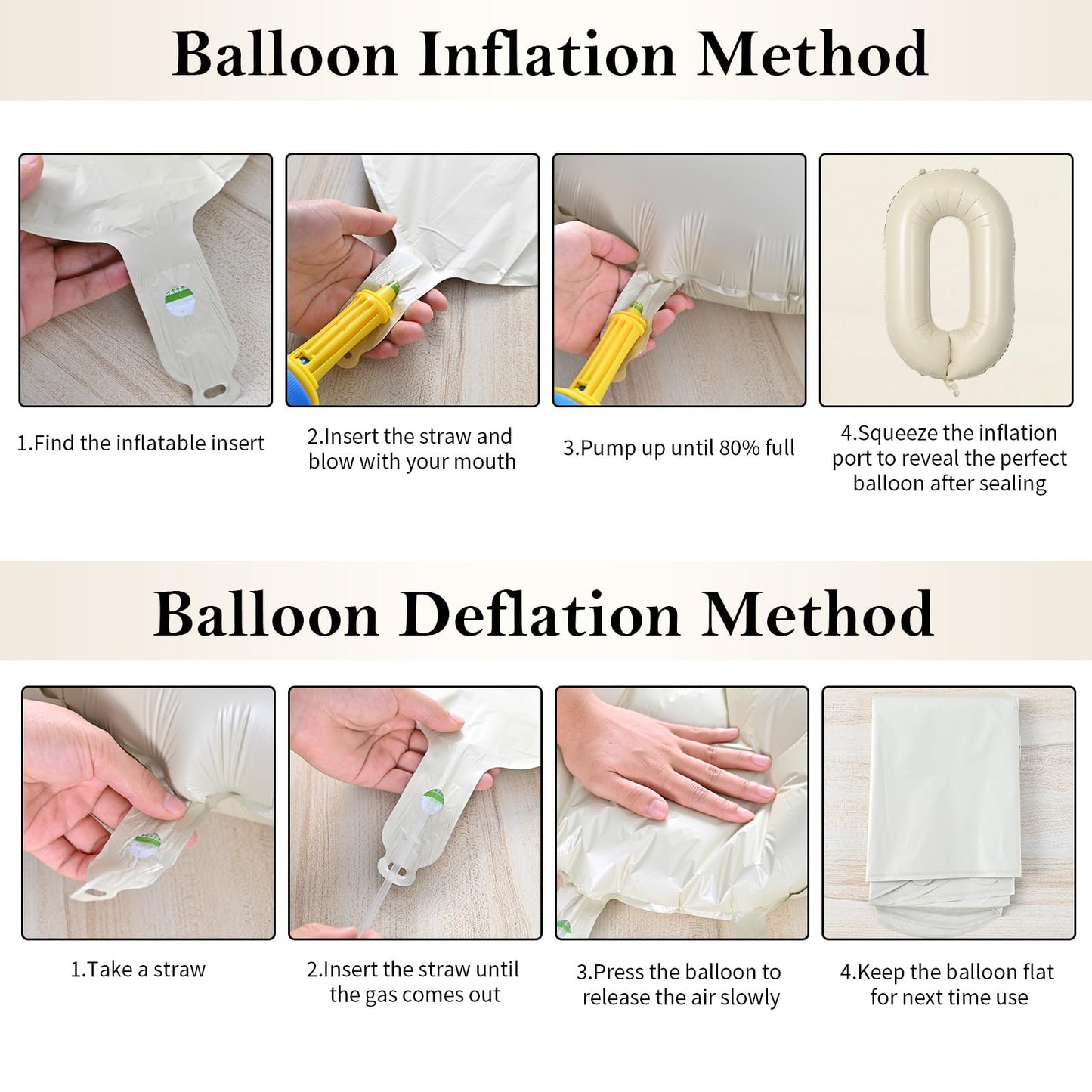 Balloon Inflation Method

1.Find the inflatable insert

2.Insert the straw and blow with your mouth

3.Pump up until 80% full

4.Squeeze the inflation port to reveal the perfect balloon after sealing

Balloon Deflation Method

1.Take a straw

2.Insert the straw until the gas comes out

3.Press the balloon to release the air slowly

4.Keep the balloon flat for next time use