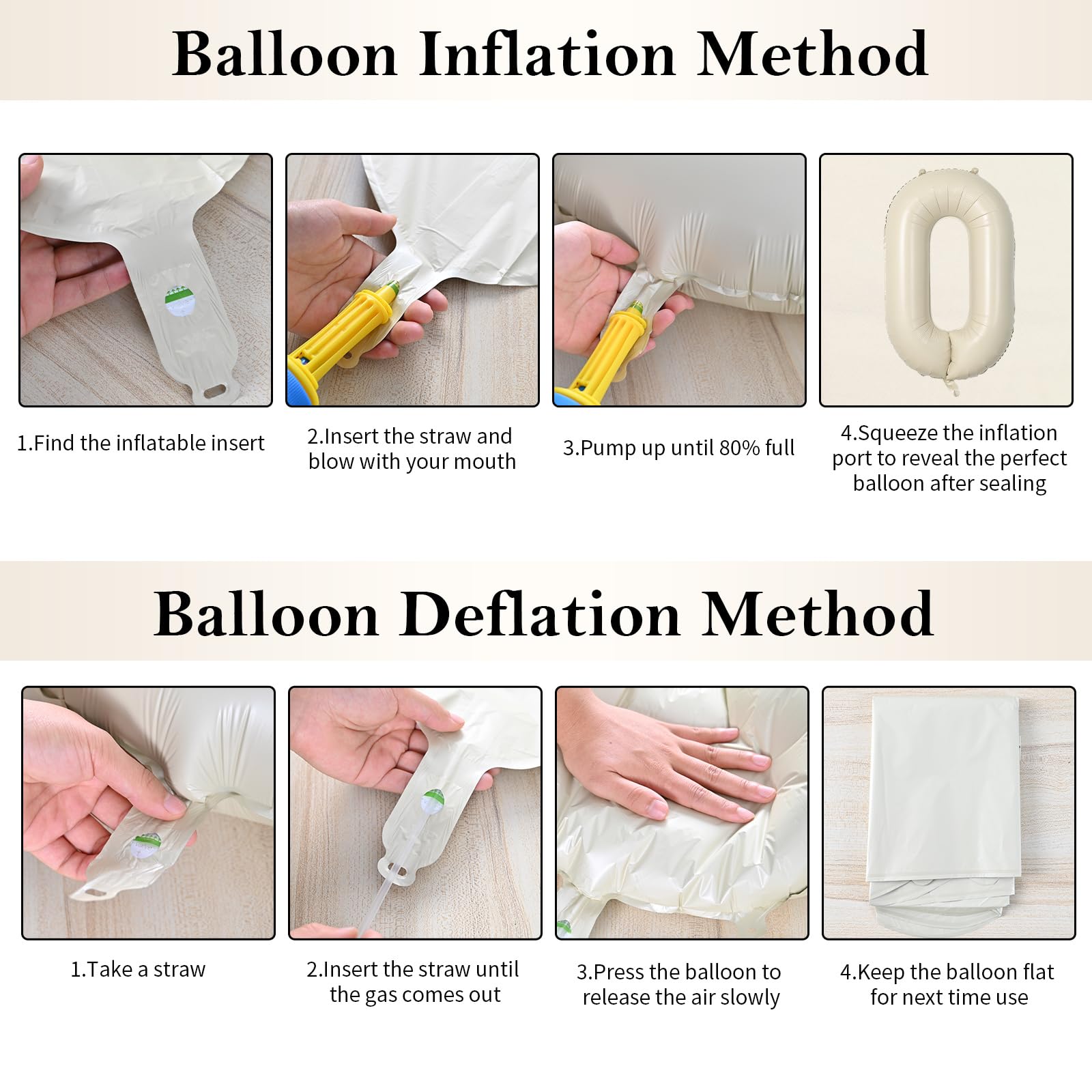 Balloon Inflation Method

1.Find the inflatable insert

2.Insert the straw and blow with your mouth

3.Pump up until 80% full

4.Squeeze the inflation port to reveal the perfect balloon after sealing

Balloon Deflation Method

1.Take a straw

2.Insert the straw until the gas comes out

3.Press the balloon to release the air slowly

4.Keep the balloon flat for next time use