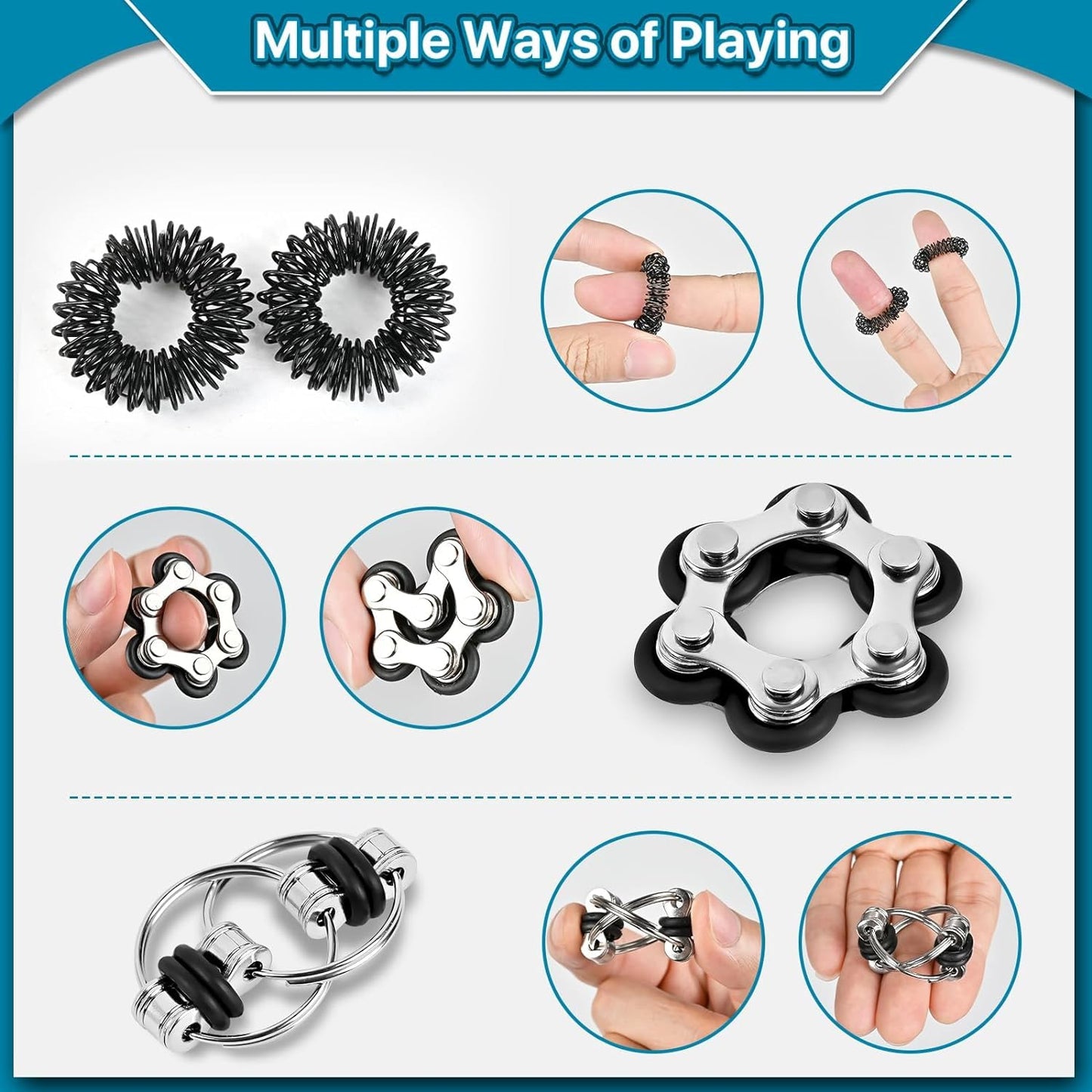 Multiple Ways of Playing