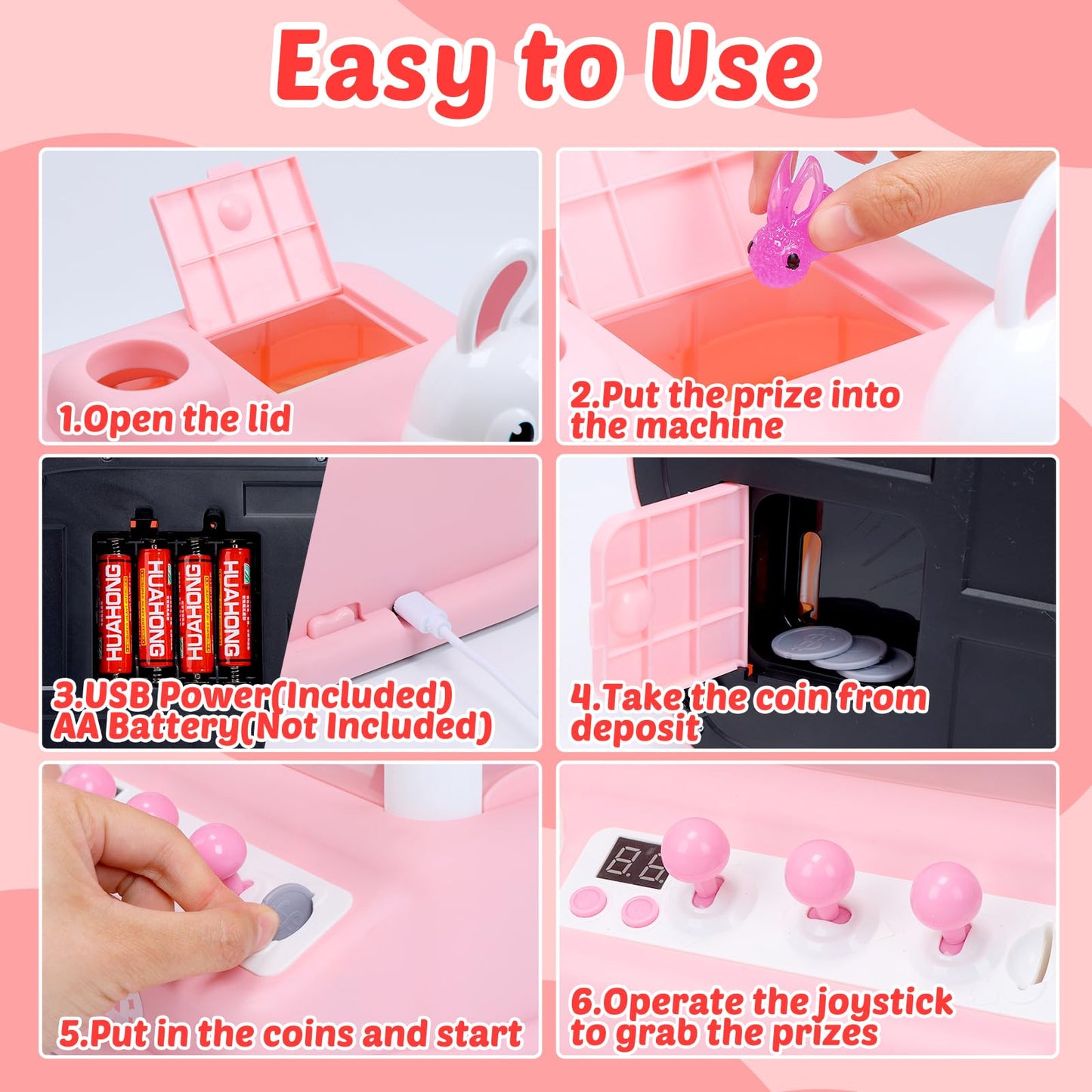 Easy to Use

1.Open the lid

2.Put the prize into the machine

HUAHONG
HUAHONG
HUAHONG
HUAHONG

3.USB Power(Included)
AA Battery(Not Included)

4.Take the coin from deposit

5.Put in the coins and start

6.Operate the joystick to grab the prizes