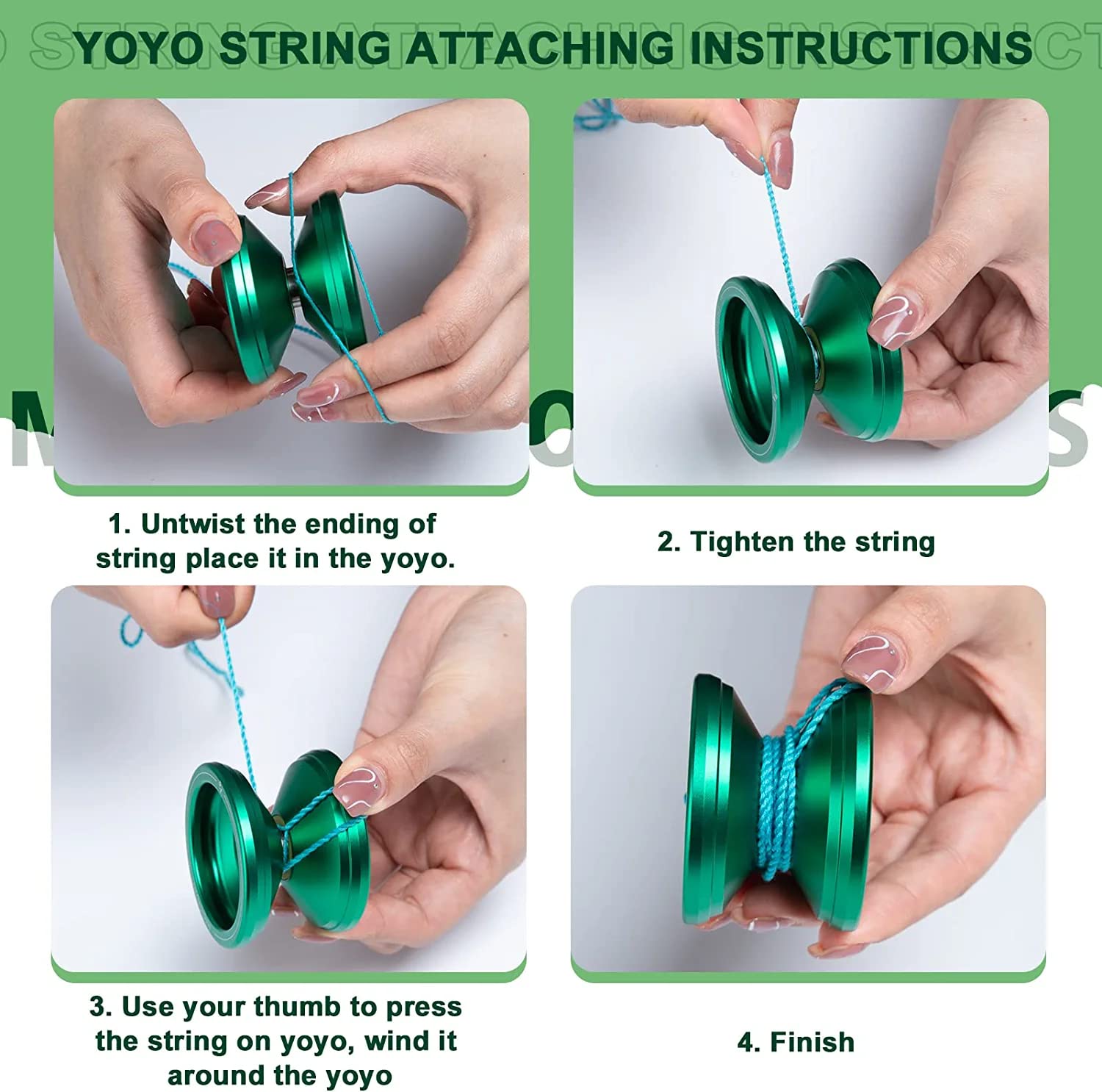 YOYO STRING ATTACHING INSTRUCTIONS

1. Untwist the ending of string place it in the yoyo.

2. Tighten the string

3. Use your thumb to press the string on yoyo, wind it around the yoyo

4. Finish