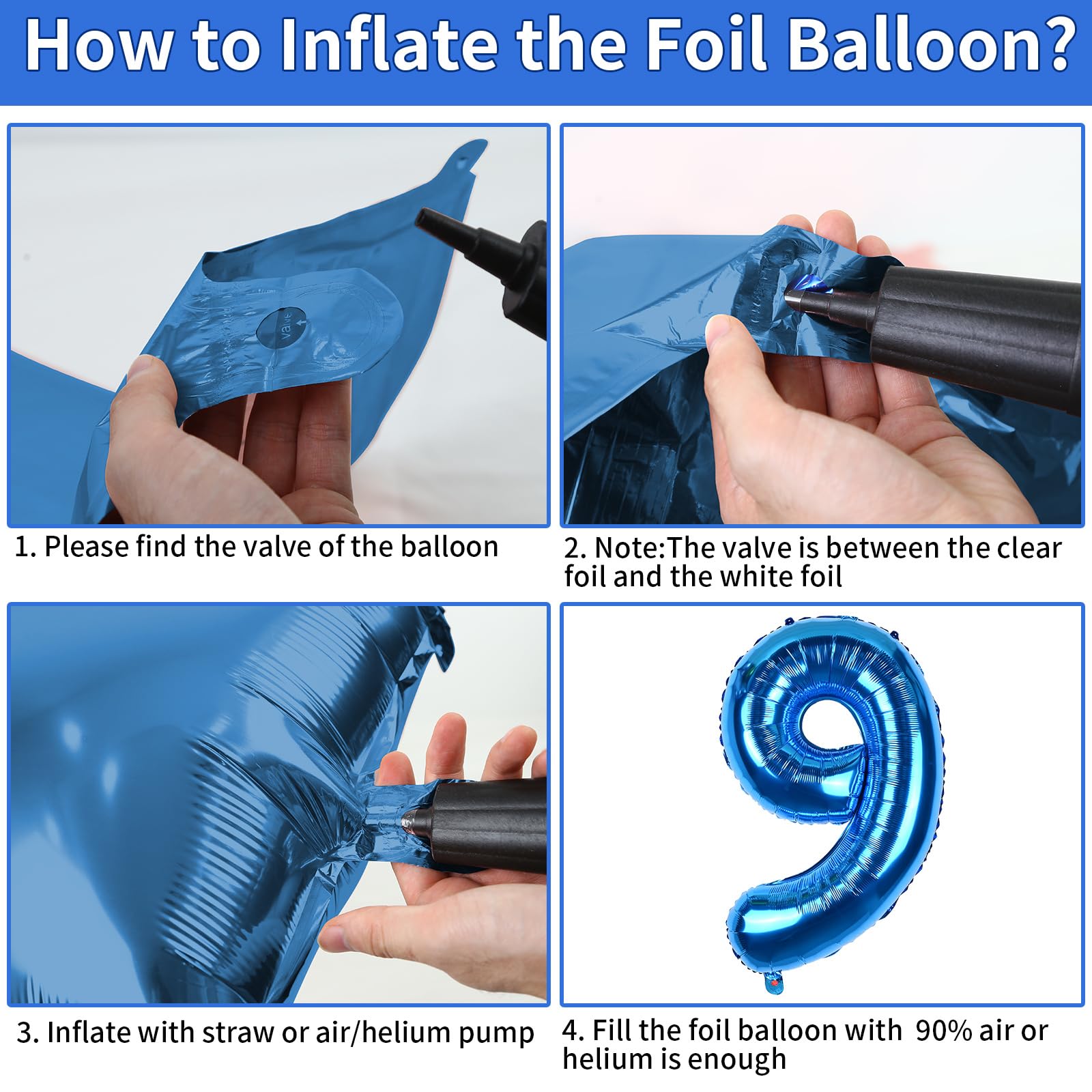 How to Inflate the Foil Balloon?

valve

1. Please find the valve of the balloon

2. Note:The valve is between the clear foil and the white foil

3. Inflate with straw or air/helium pump

4. Fill the foil balloon with 90% air or helium is enough