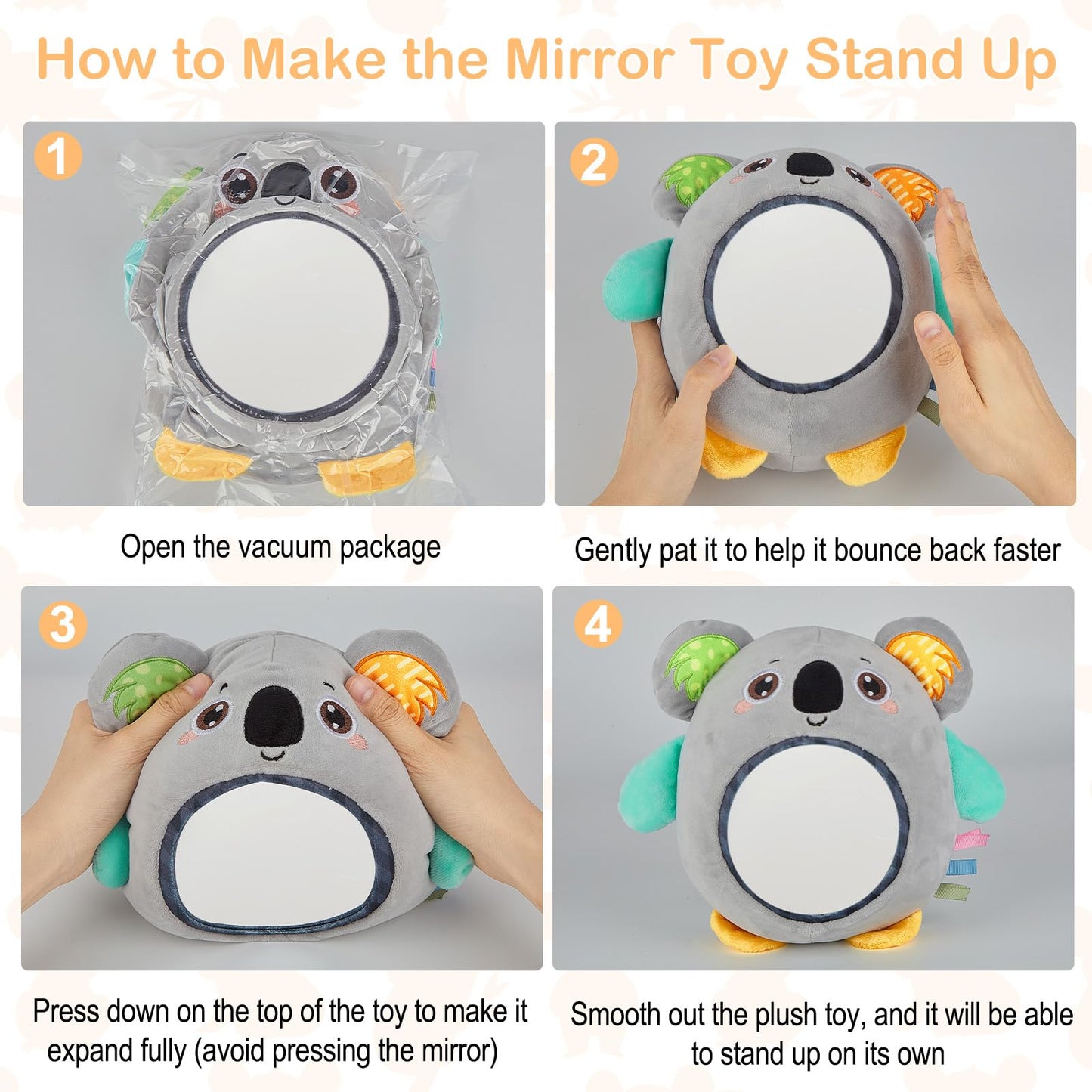 How to Make the Mirror Toy Stand Up

1

Open the vacuum package

2

Gently pat it to help it bounce back faster

3

Press down on the top of the toy to make it expand fully (avoid pressing the mirror)

4

Smooth out the plush toy, and it will be able to stand up on its own