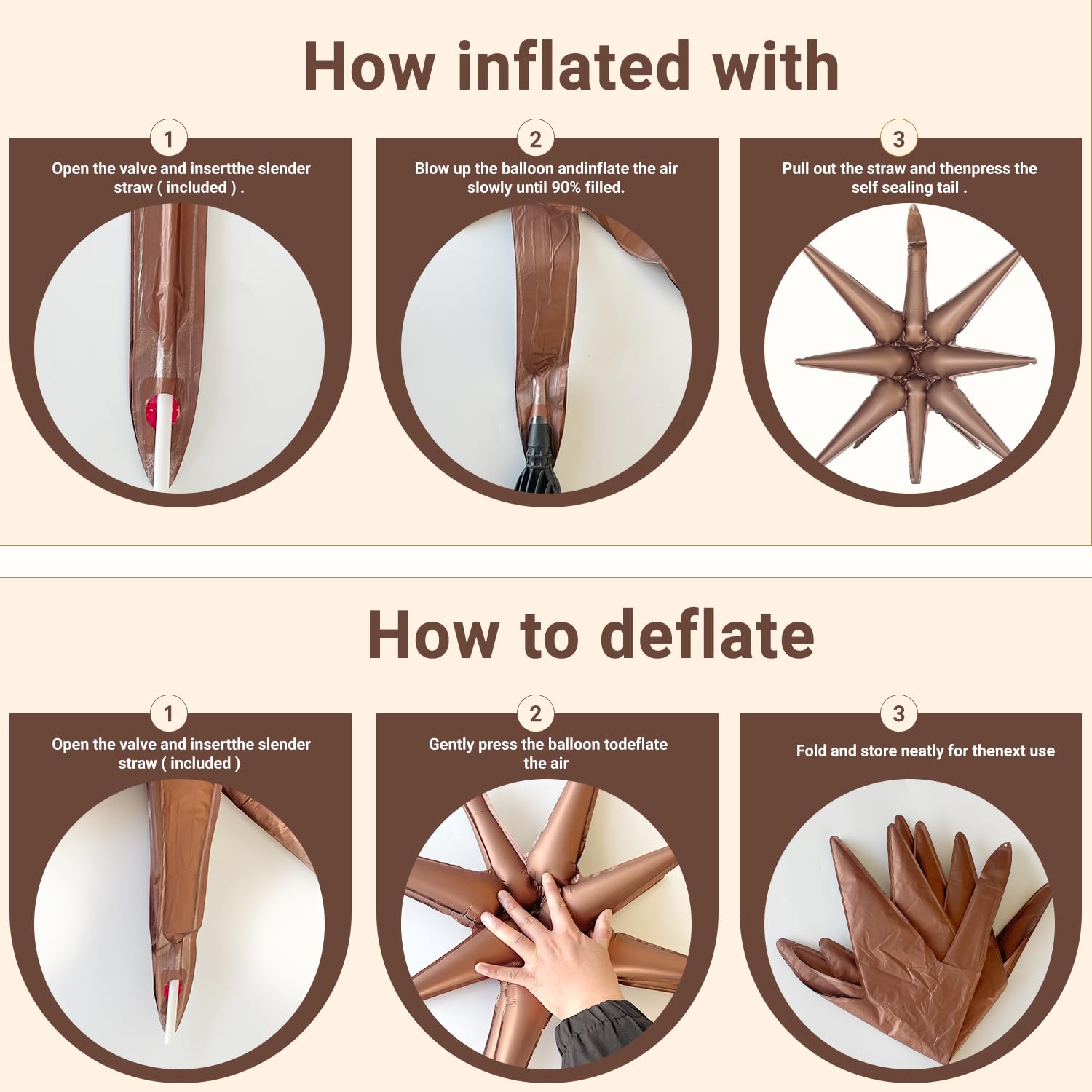 How inflated with

1
Open the valve and insertthe slender straw ( included ) .

2
Blow up the balloon andinflate the air slowly until 90% filled.

3
Pull out the straw and thenpress the self sealing tail .

How to deflate

1
Open the valve and insertthe slender straw ( included )

2
Gently press the balloon todeflate the air

3
Fold and store neatly for thenext use