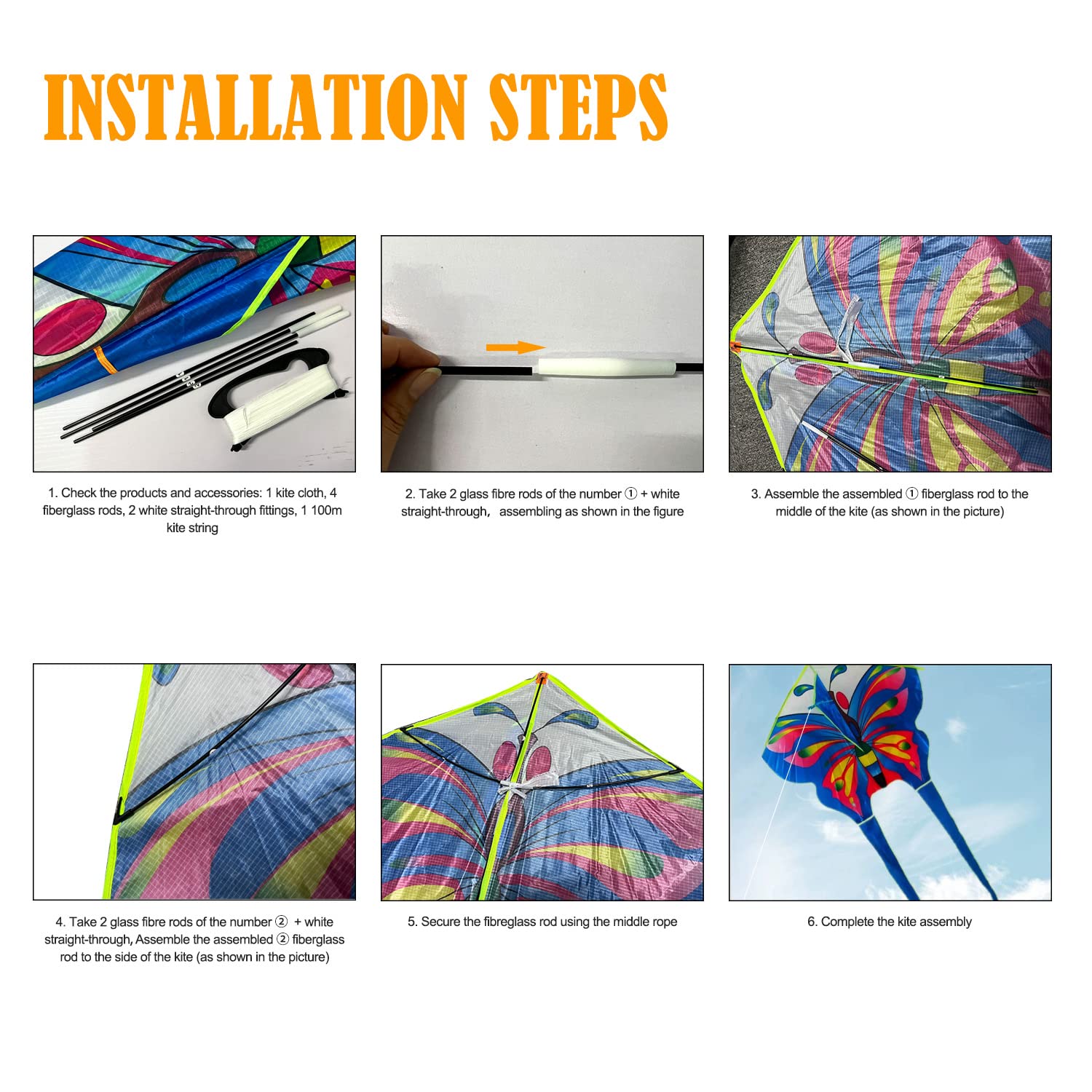 INSTALLATION STEPS

1. Check the products and accessories: 1 kite cloth, 4 fiberglass rods, 2 white straight-through fittings, 1 100m kite string

2. Take 2 glass fibre rods of the number ① + white straight-through， assembling as shown in the figure

3. Assemble the assembled ① fiberglass rod to the middle of the kite (as shown in the picture)

4. Take 2 glass fibre rods of the number ② + white straight-through, Assemble the assembled ② fiberglass rod to the side of the kite (as shown in the picture)

5. Secure the fibreglass rod using the middle rope

6. Complete the kite assembly