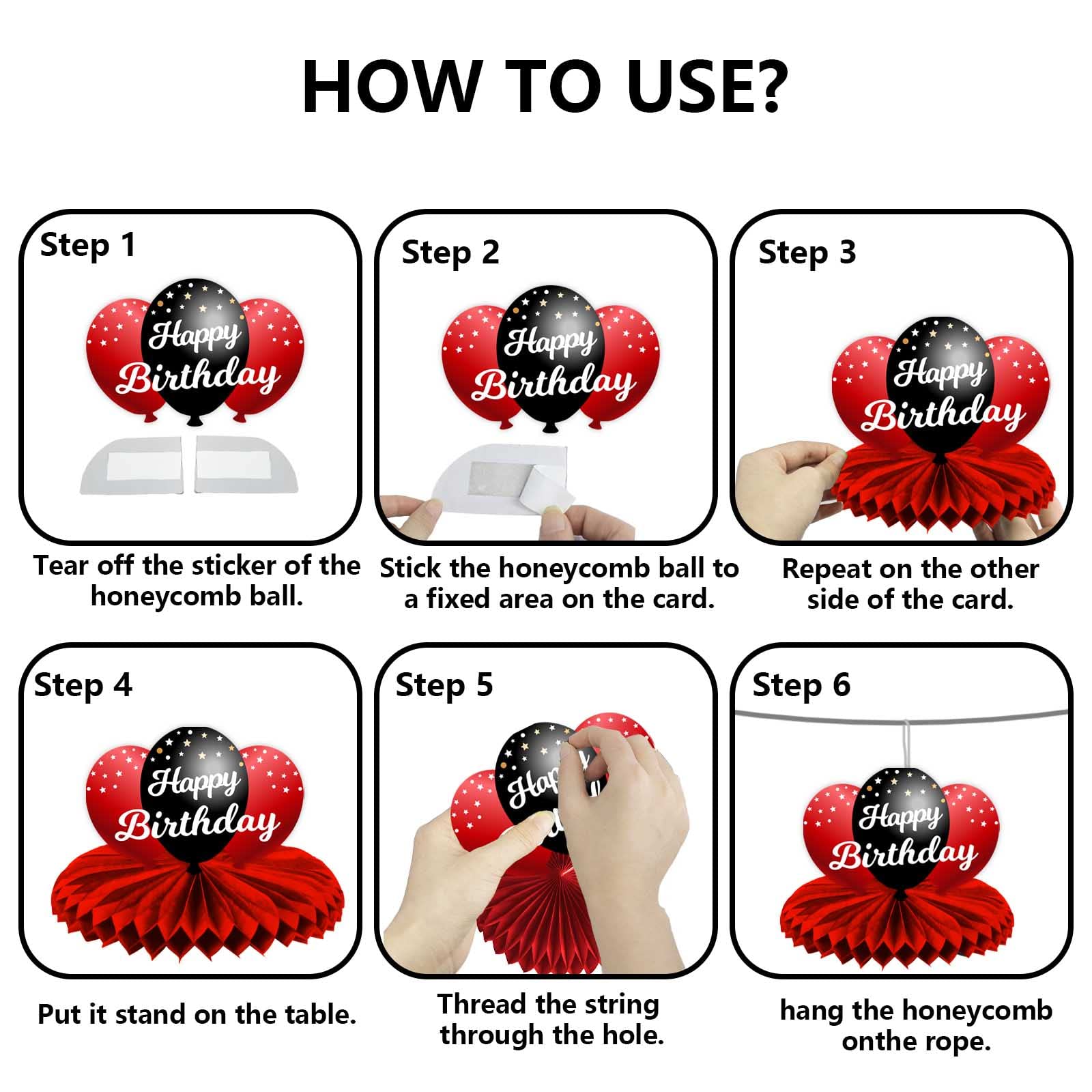 HOW TO USE?

Step 1

Happy Birthday

Tear off the sticker of the honeycomb ball.

Step 2

Happy Birthday

Stick the honeycomb ball to a fixed area on the card.

Step 3

Happy Birthday

Repeat on the other side of the card.

Step 4

Happy Birthday

Put it stand on the table.

Step 5

Hap

Thread the string through the hole.

Step 6

Happy Birthday

hang the honeycomb onthe rope.