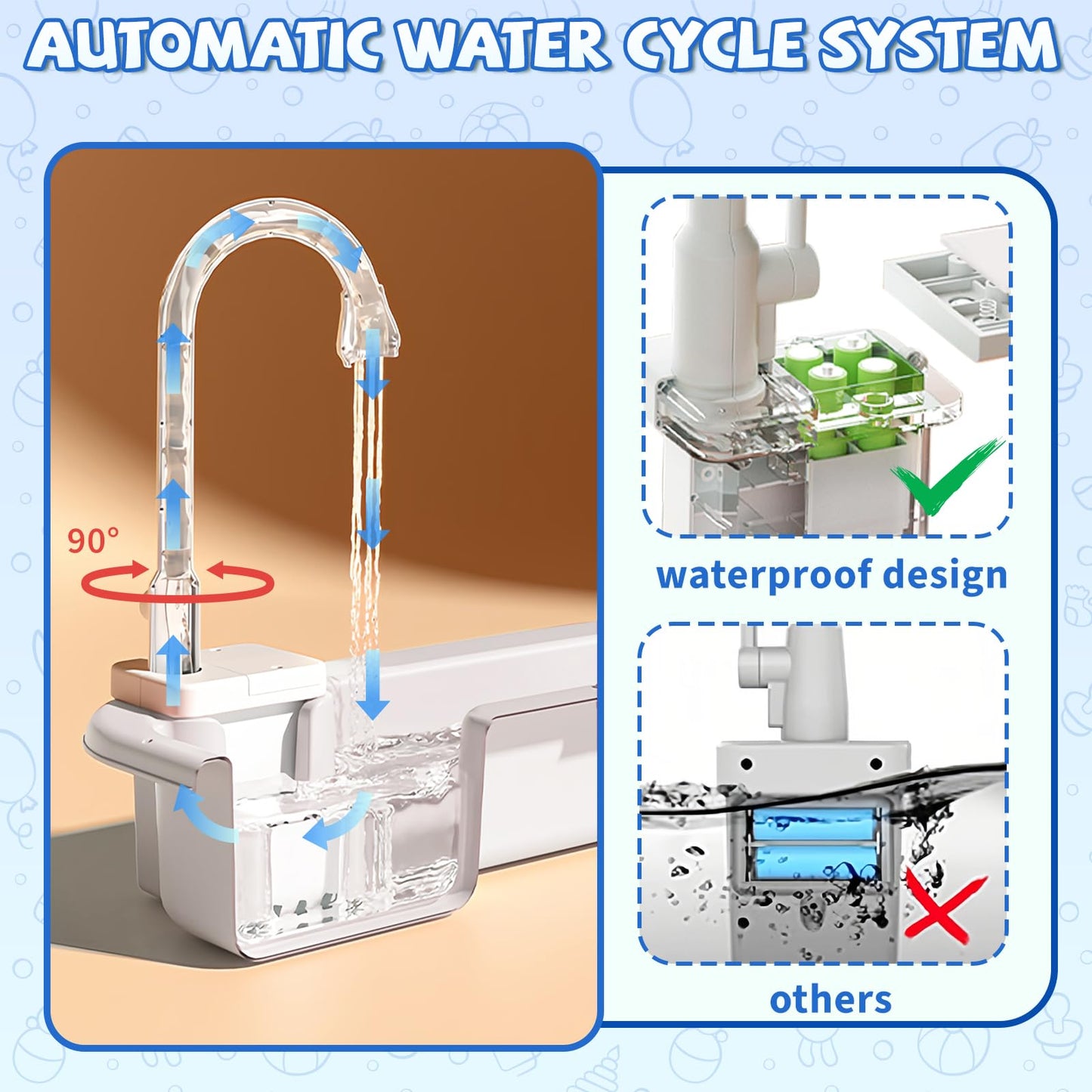 AUTOMATIC WATER CYCLE SYSTEM

90°

waterproof design

others