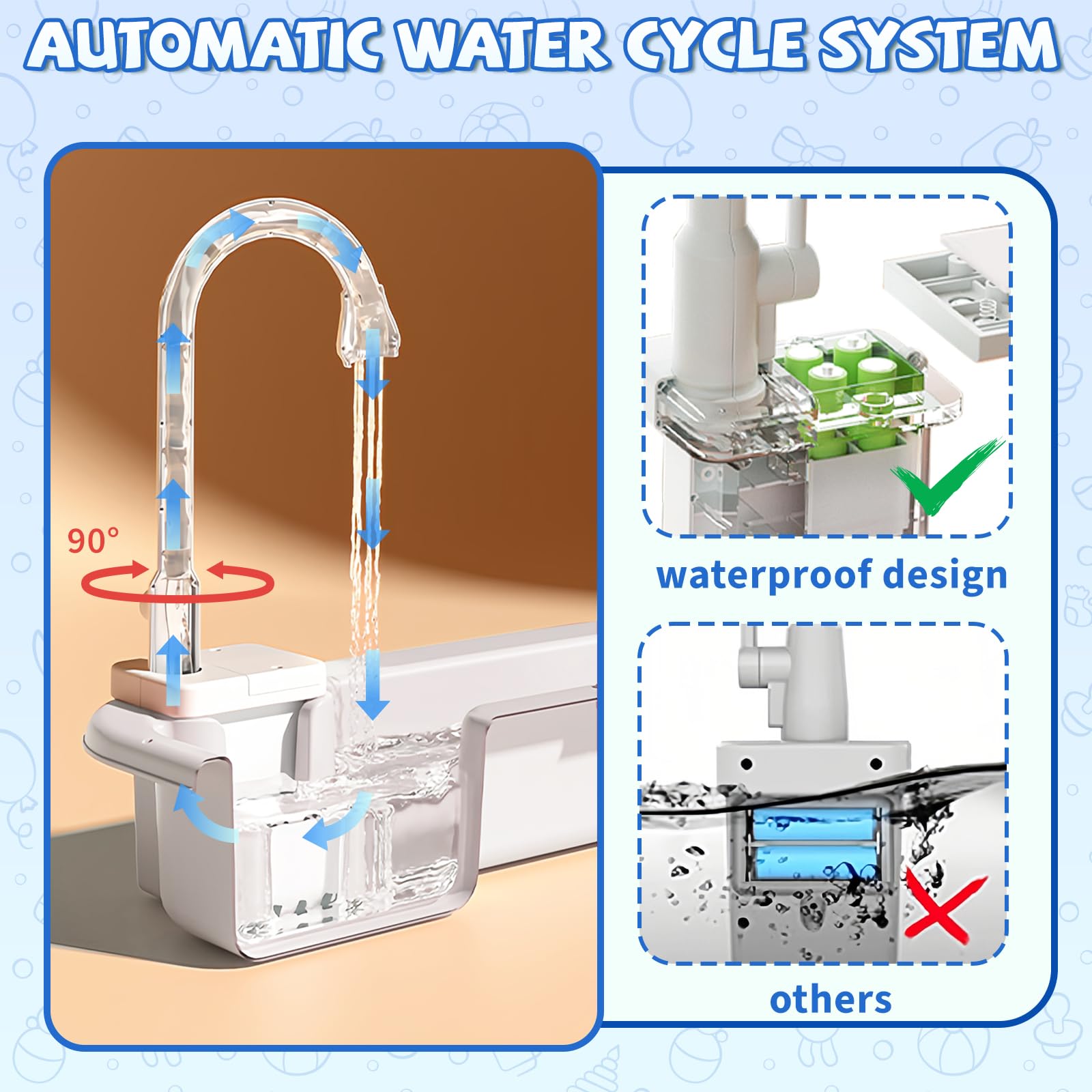 AUTOMATIC WATER CYCLE SYSTEM

90°

waterproof design

others