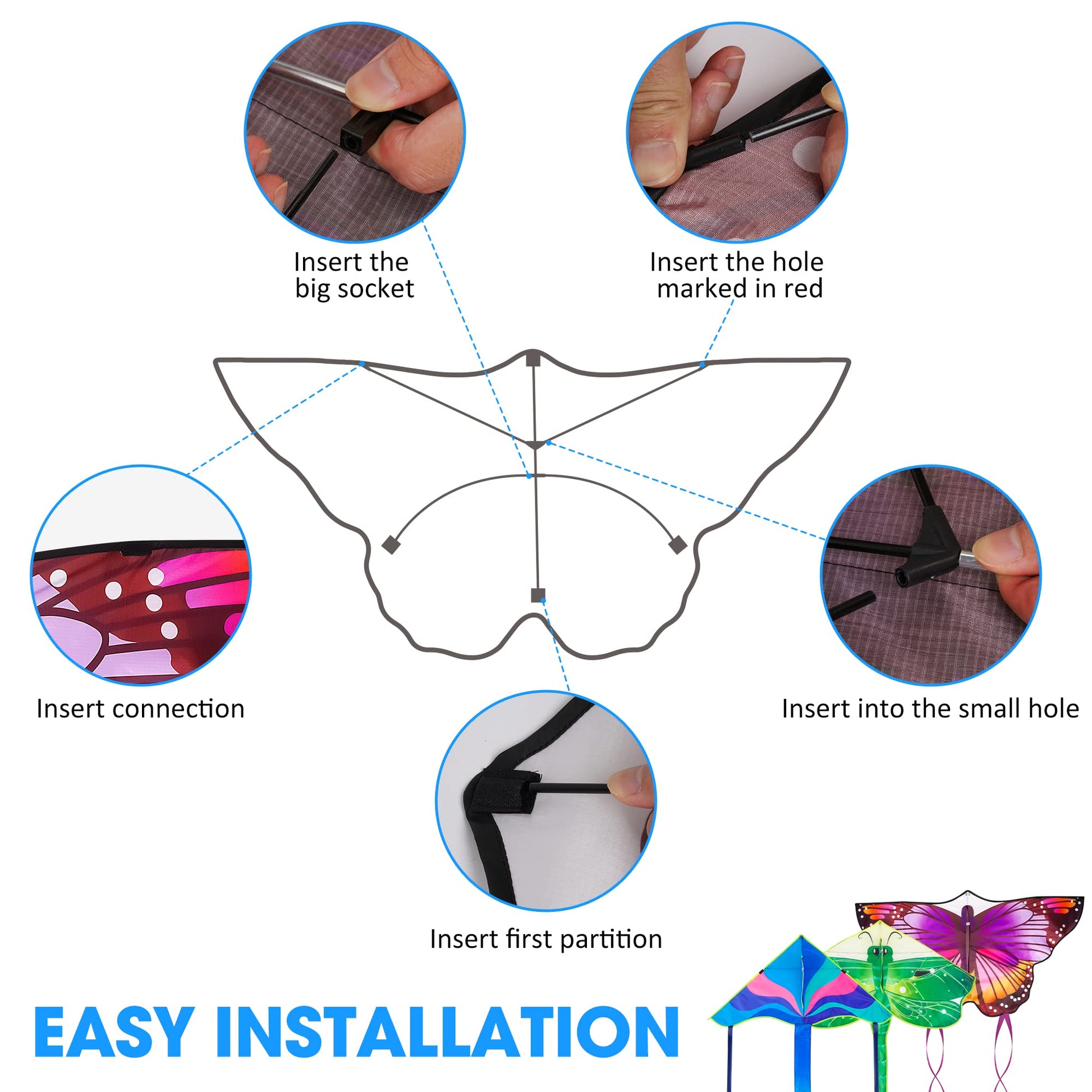 Insert the big socket

Insert the hole marked in red

Insert connection

Insert into the small hole

Insert first partition

EASY INSTALLATION