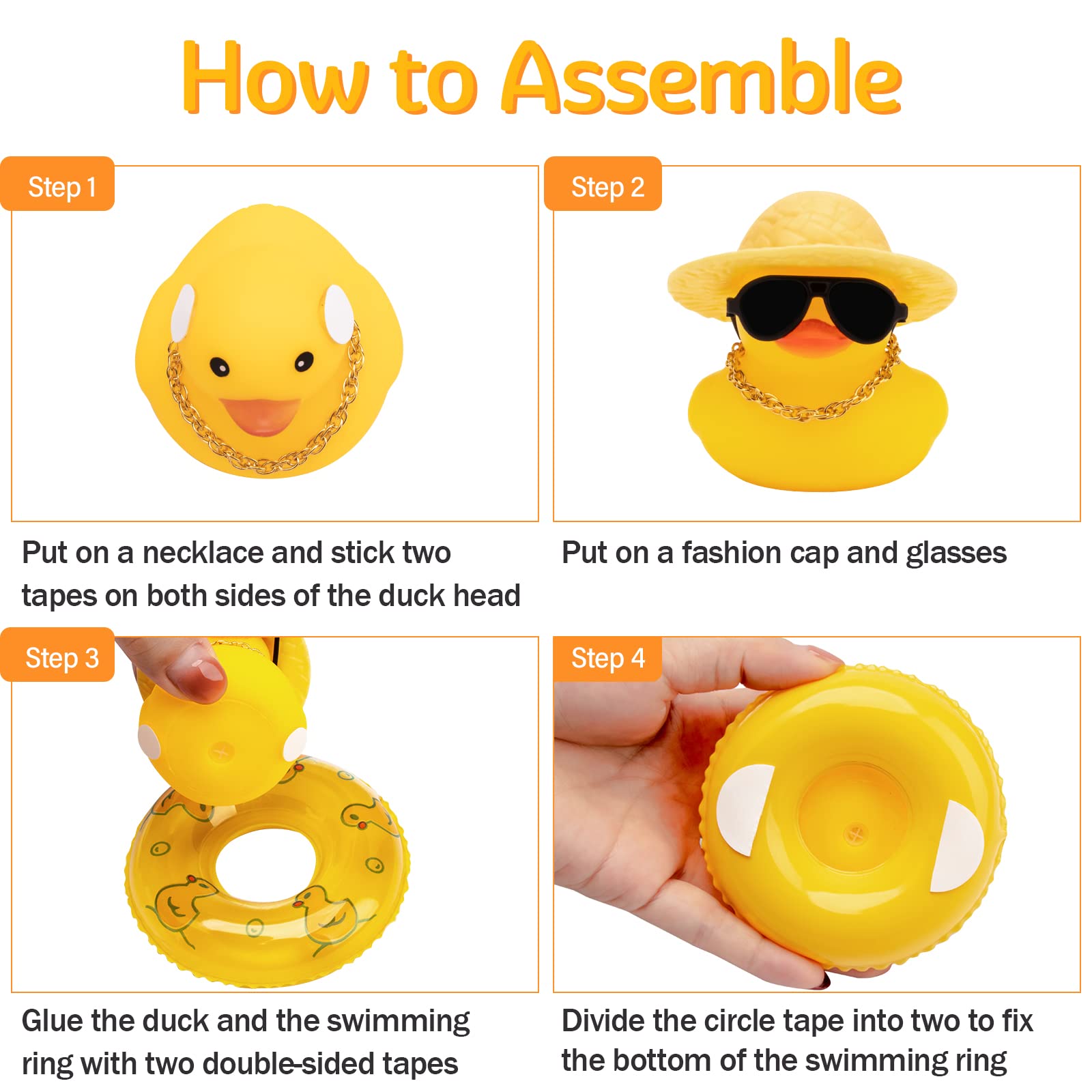 How to Assemble

Step 1

Put on a necklace and stick two tapes on both sides of the duck head

Step 2

Put on a fashion cap and glasses

Step 3

Glue the duck and the swimming ring with two double-sided tapes

Step 4

Divide the circle tape into two to fix the bottom of the swimming ring