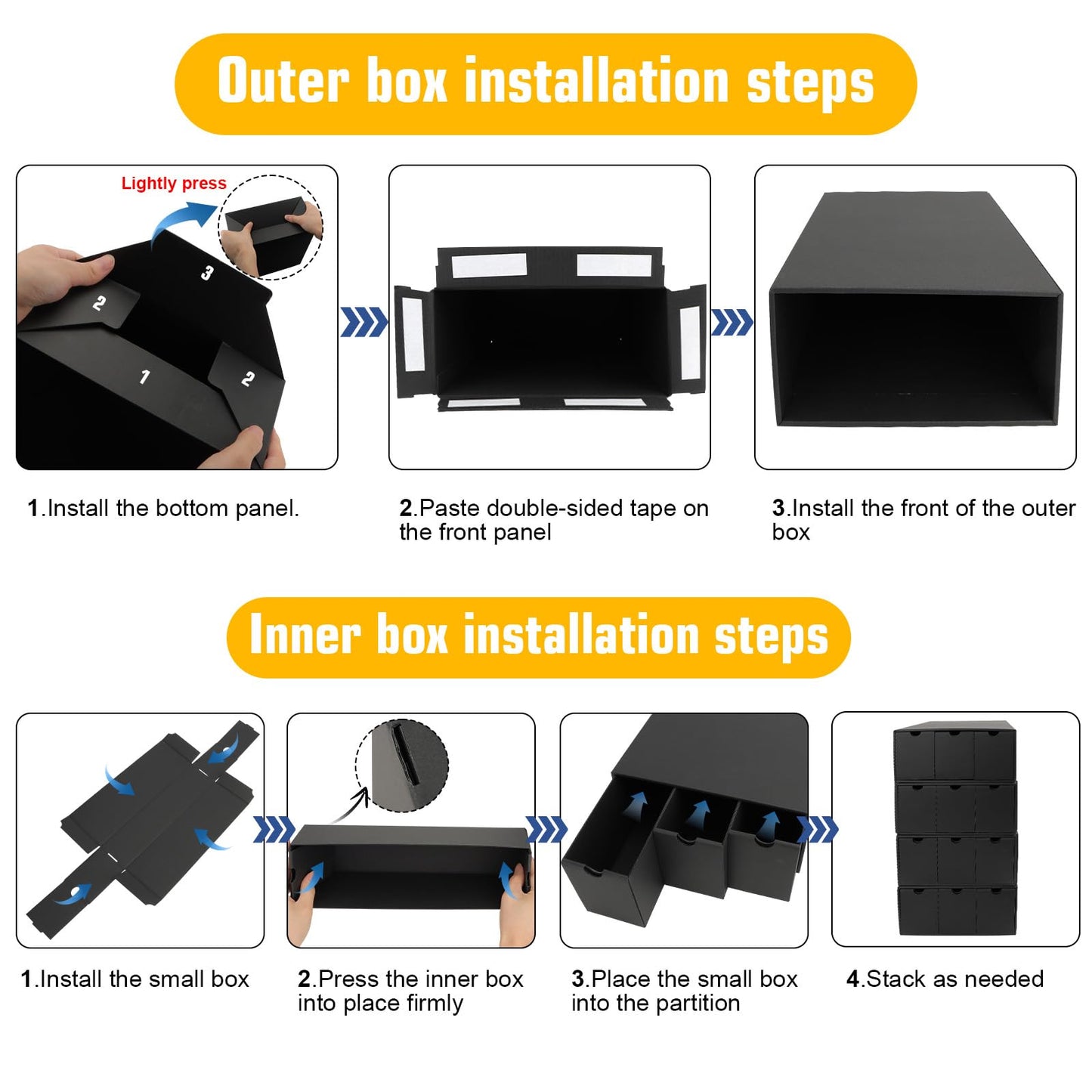 Outer box installation steps

Lightly press

3

2

1

2

1.Install the bottom panel.

2.Paste double-sided tape on the front panel

3.Install the front of the outer box

Inner box installation steps

1.Install the small box

2.Press the inner box into place firmly

3.Place the small box into the partition

4.Stack as needed