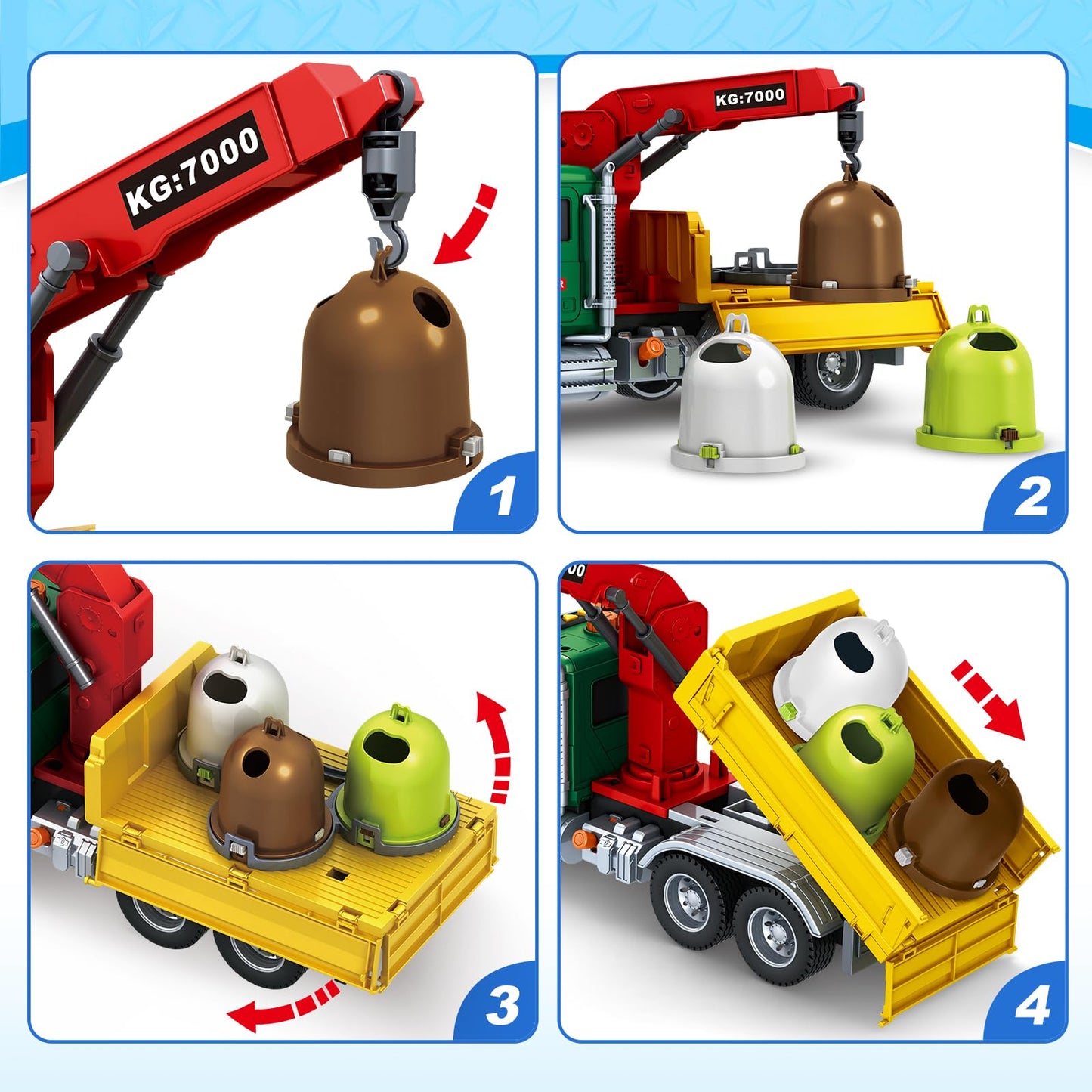 KG:7000

1

KG:7000

2

3

00

4