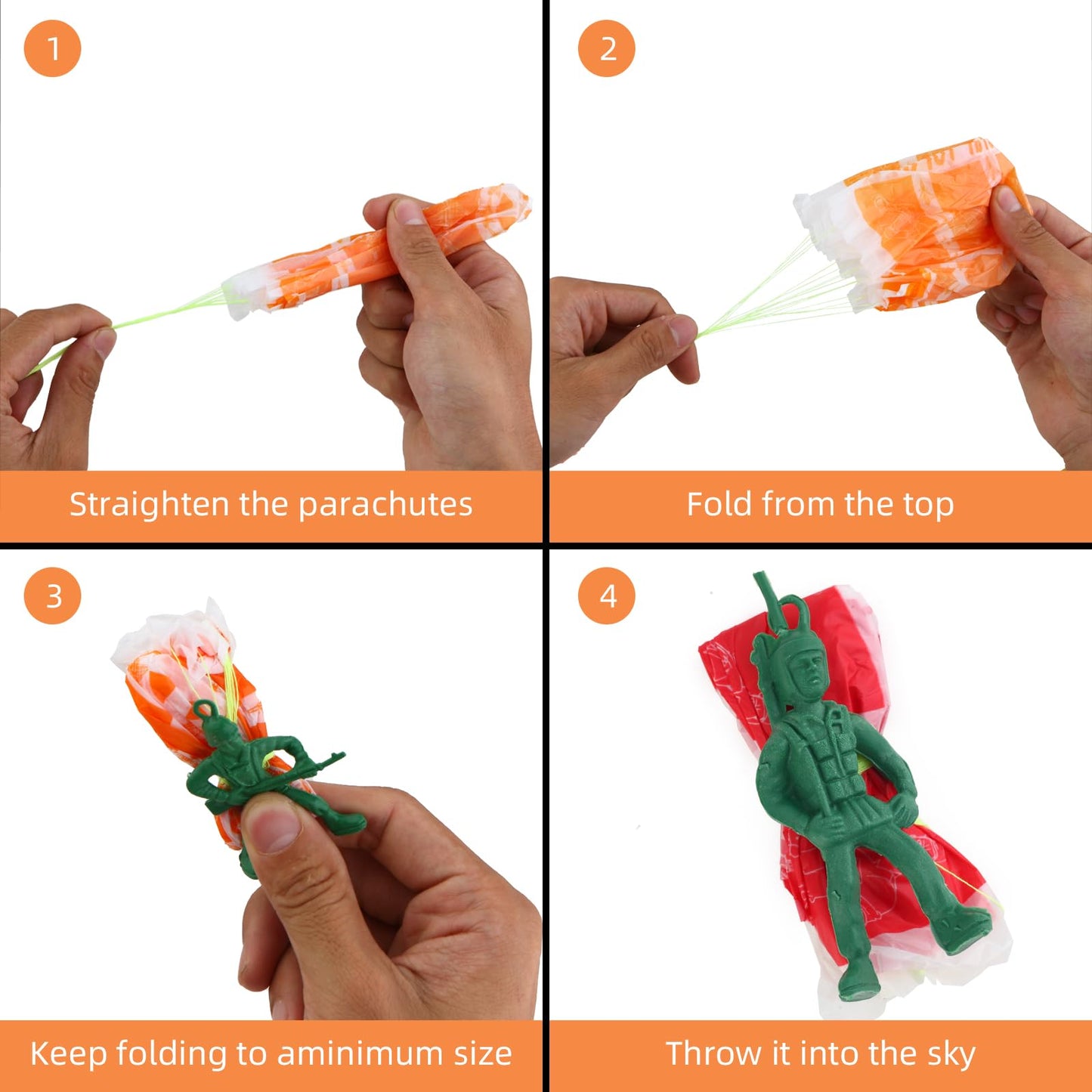 1

Straighten the parachutes

2

Fold from the top

3

Keep folding to aminimum size

4

Throw it into the sky