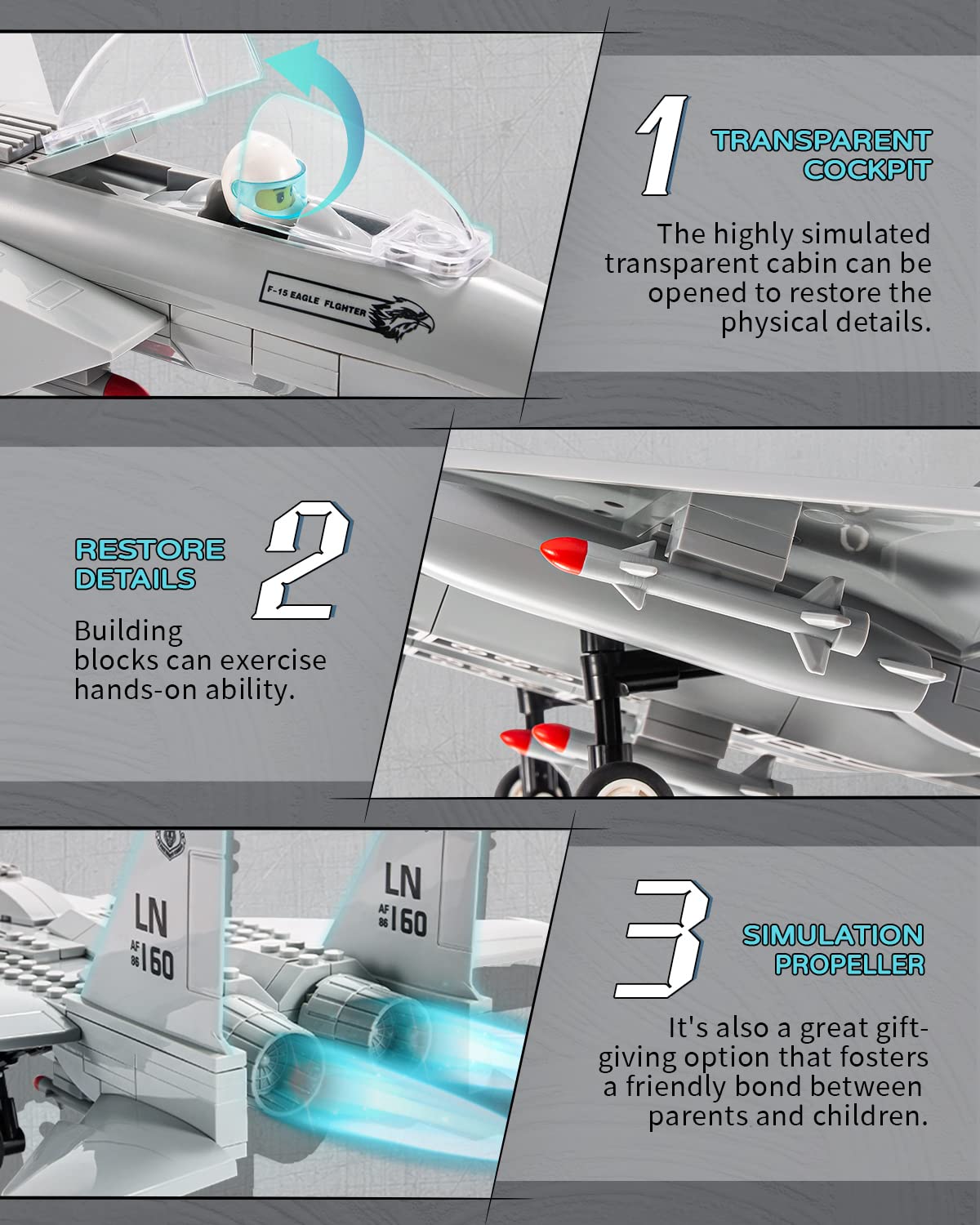 F-15 EAGLE FLGHTER

1

TRANSPARENT COCKPIT

The highly simulated transparent cabin can be opened to restore the physical details.

RESTORE DETAILS

2

Building blocks can exercise hands-on ability.

LN AF 86 160

LN AF 86 160

3

SIMULATION PROPELLER

It's also a great gift-giving option that fosters a friendly bond between parents and children.