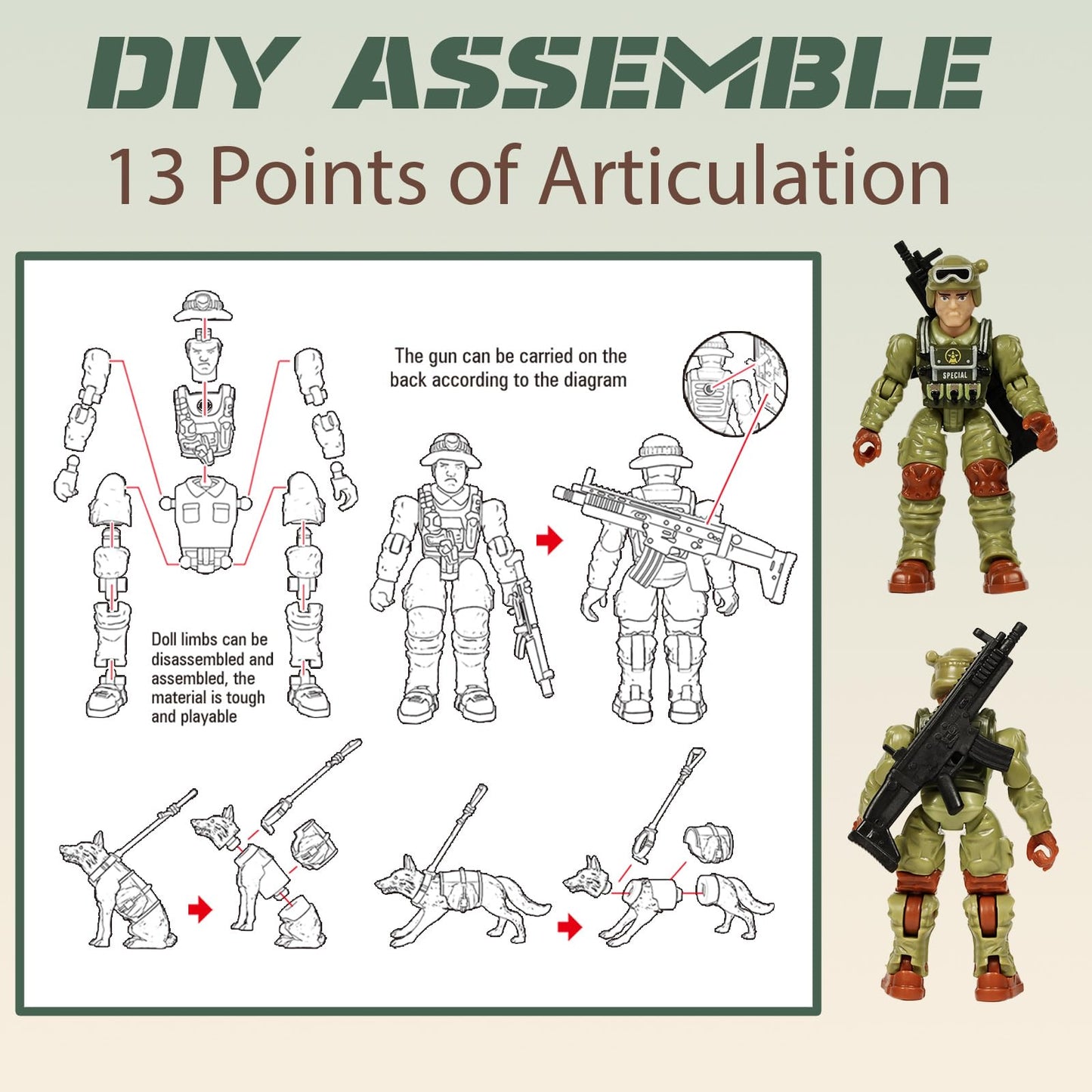 DIY ASSEMBLE

13 Points of Articulation

The gun can be carried on the back according to the diagram

Doll limbs can be disassembled and assembled, the material is tough and playable

SPECIAL