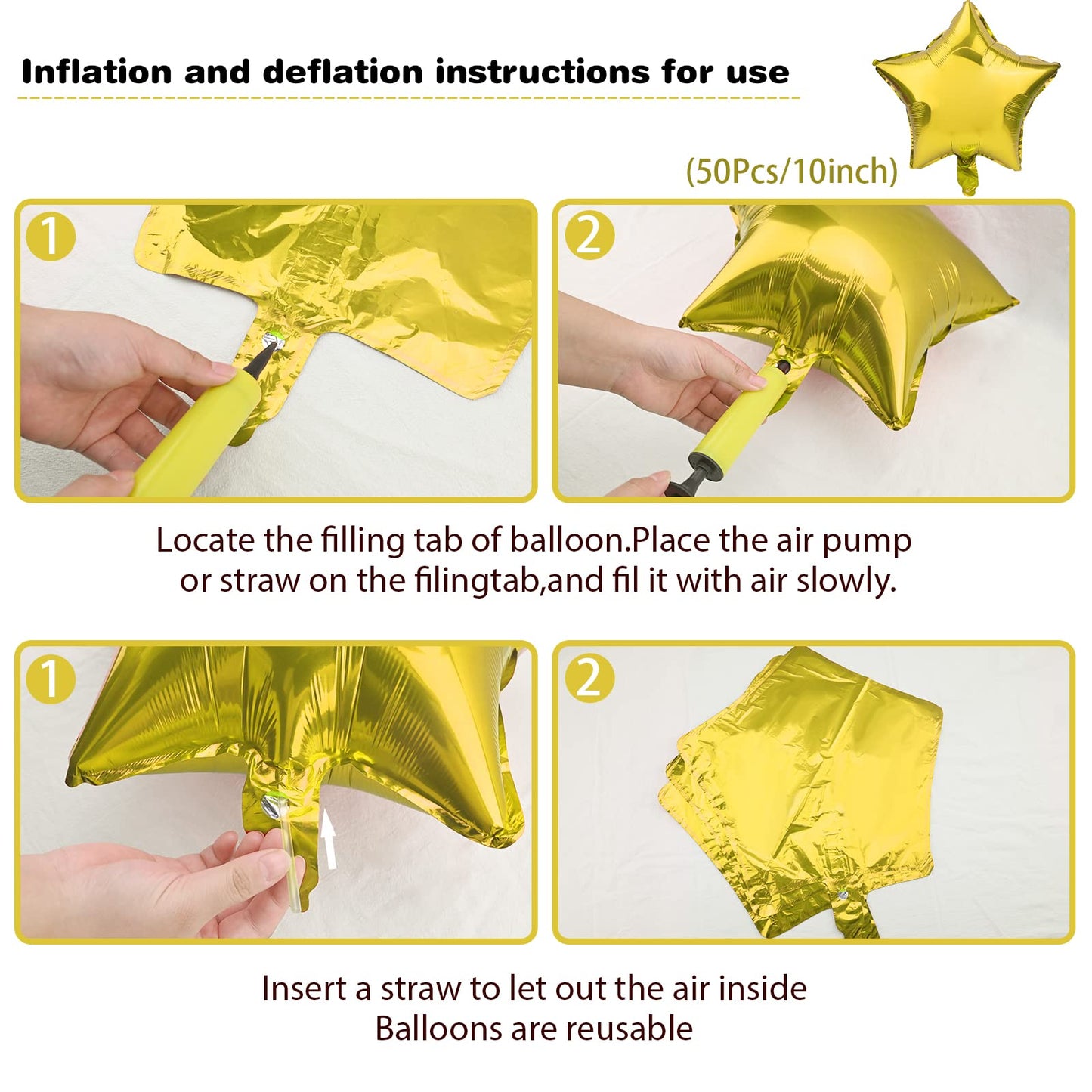 Inflation and deflation instructions for use

(50Pcs/10inch)

1

2

Locate the filling tab of balloon.Place the air pump or straw on the filingtab,and fil it with air slowly.

1

2

Insert a straw to let out the air inside
Balloons are reusable