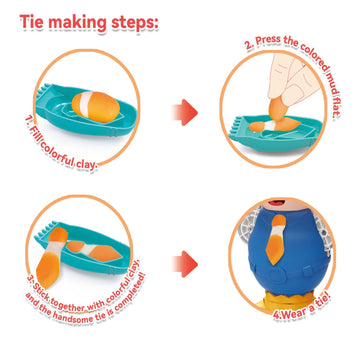 Tie making steps:

1. Fill colorful clay.

2. Press the colored mud flat.

3. Stick together with colorful clay, and the handsome tie is completed!

4.Wear a tie!