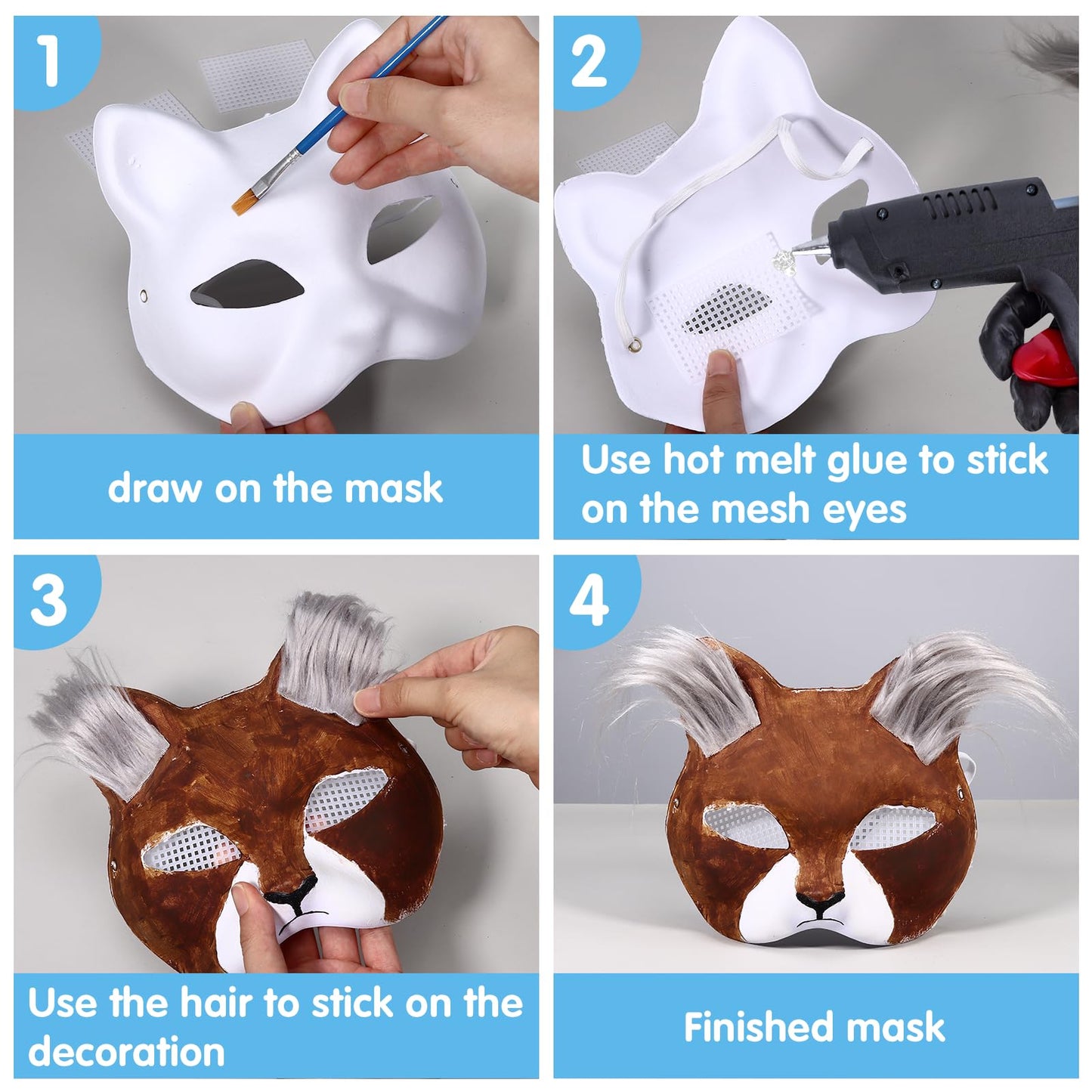 1

draw on the mask

2

Use hot melt glue to stick on the mesh eyes

3

Use the hair to stick on the decoration

4

Finished mask